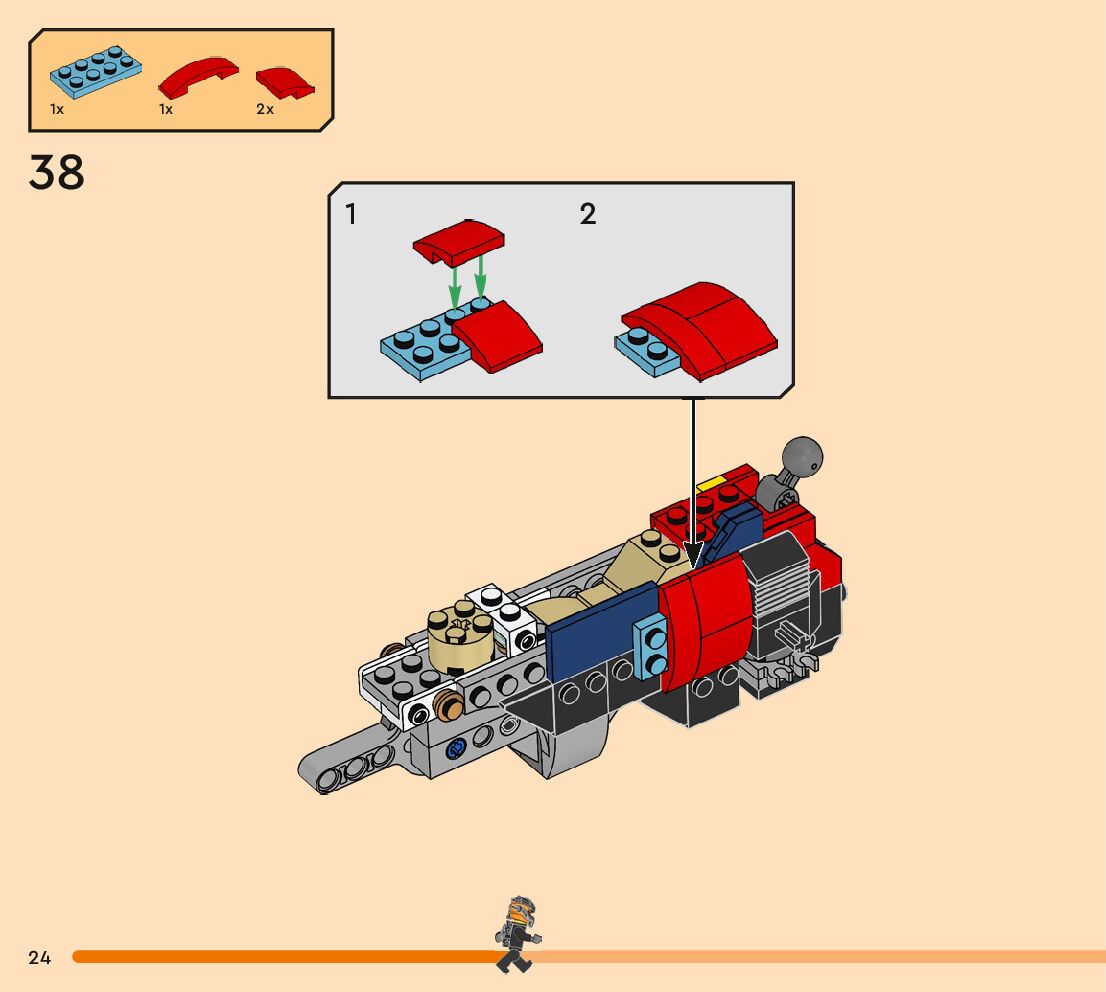 1x
1x
2x

38

1

2

24