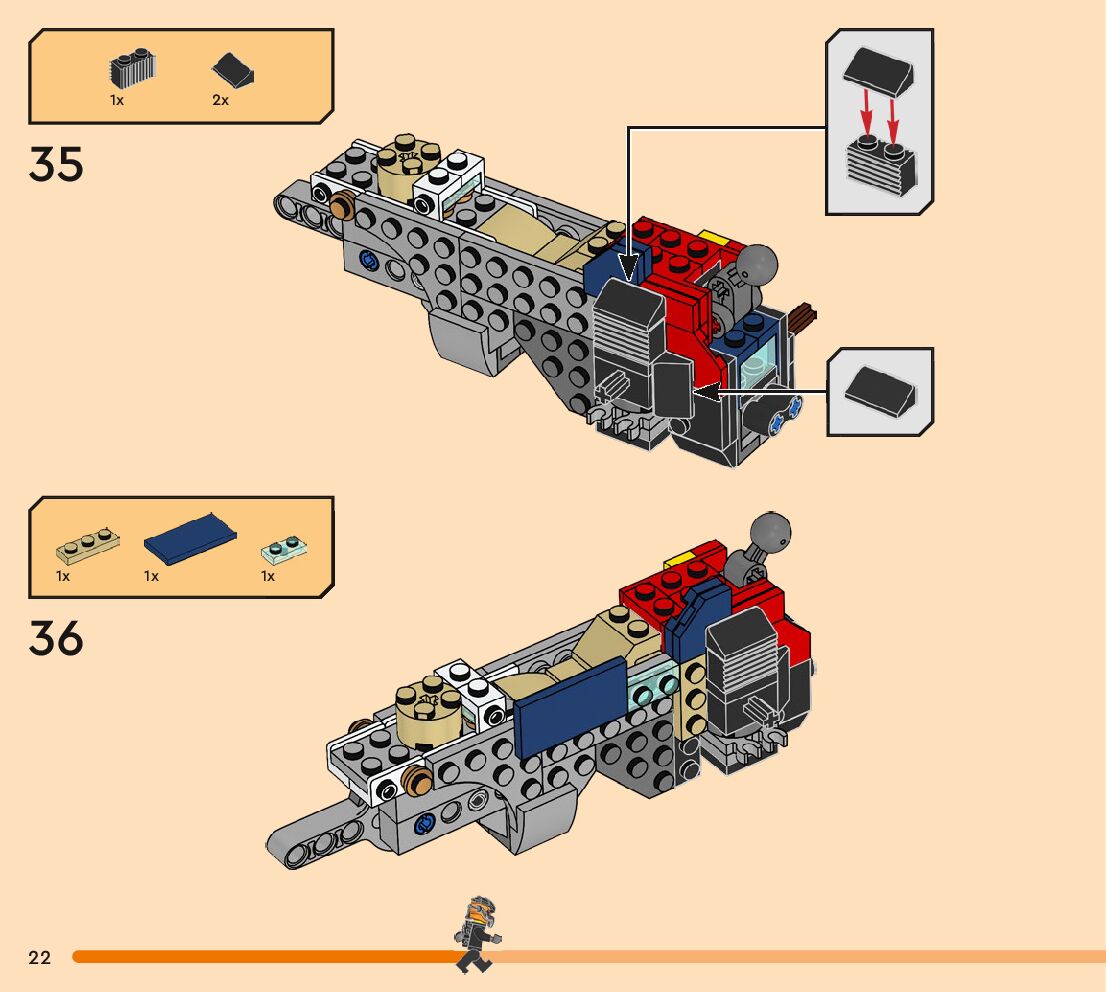 1x 2x

35

1x 1x 1x

36

22