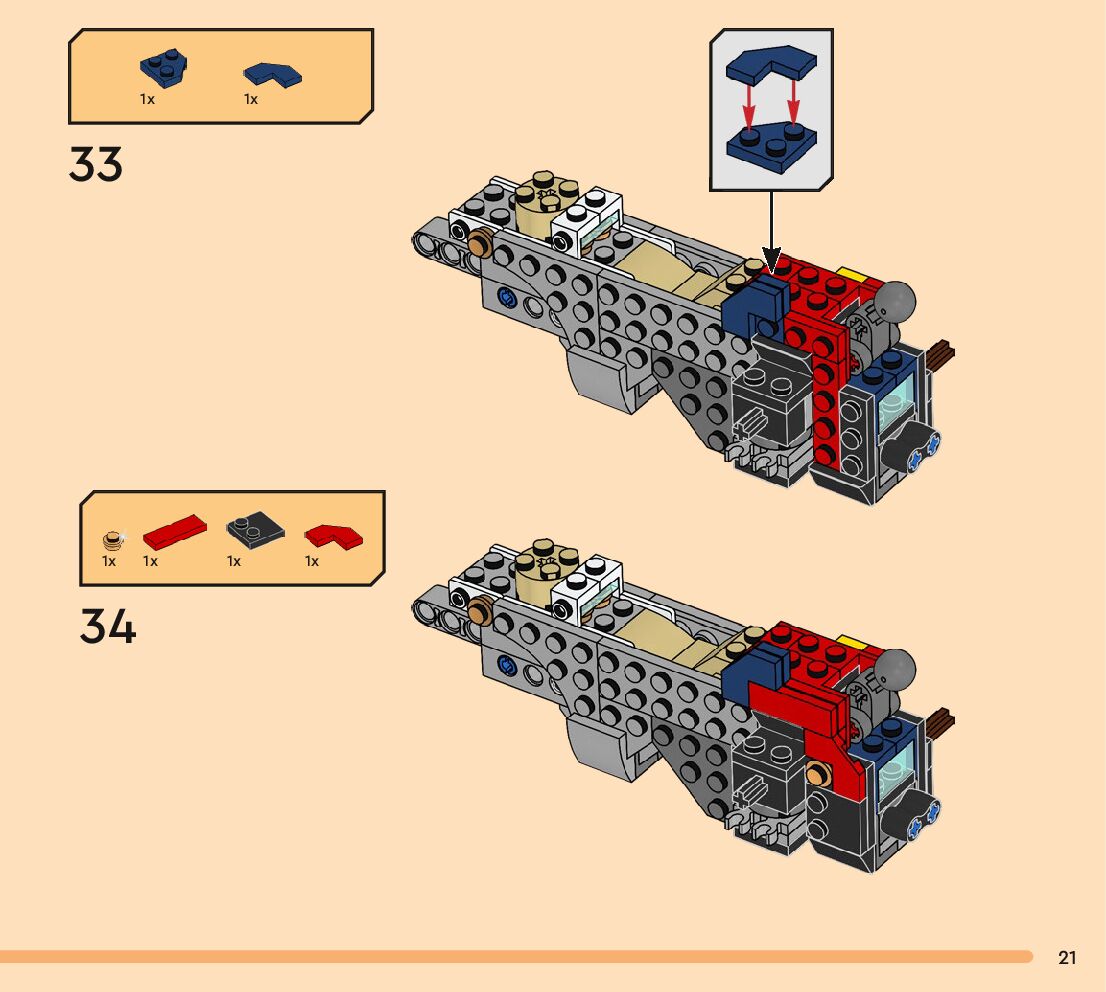 1x 1x

33

1x 1x 1x 1x

34

21