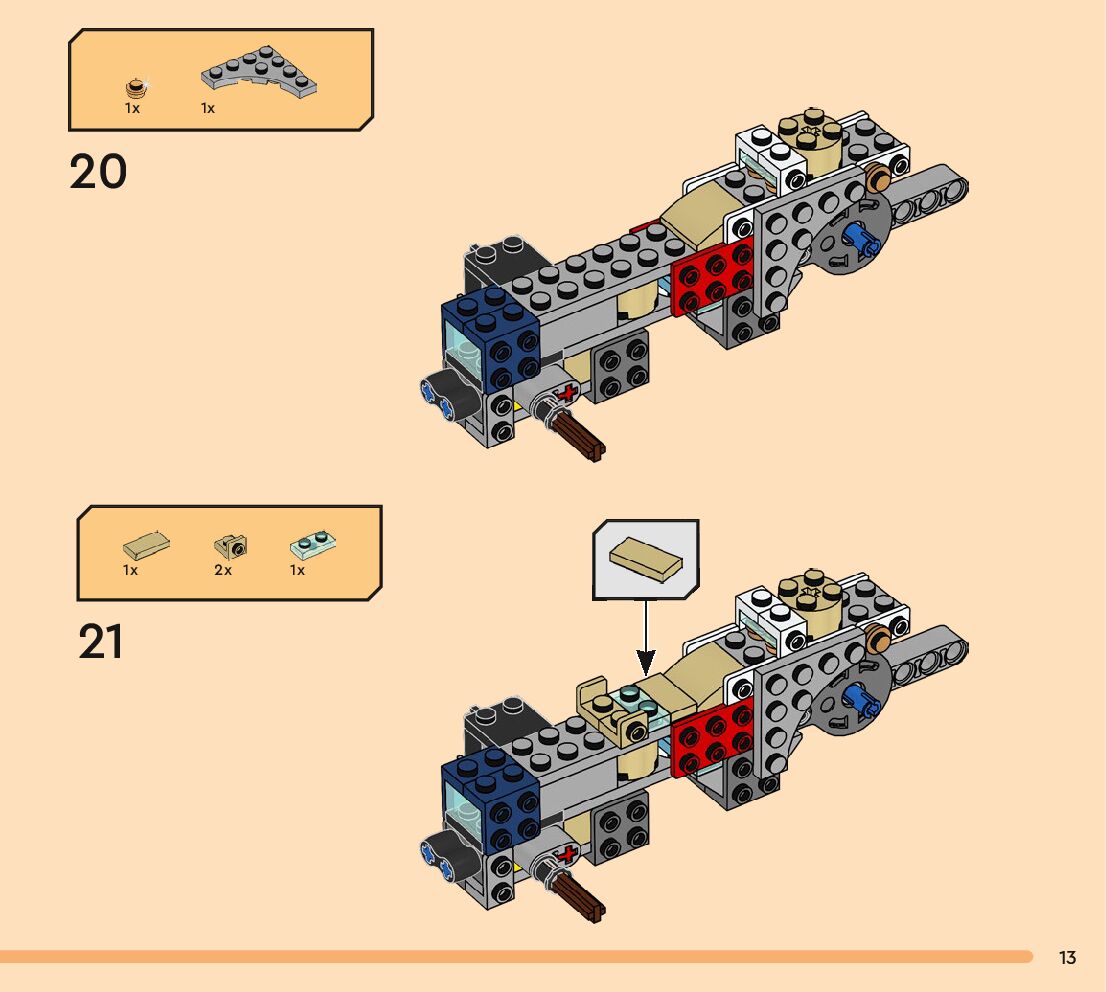 1x 1x

20

1x 2x 1x

21

13