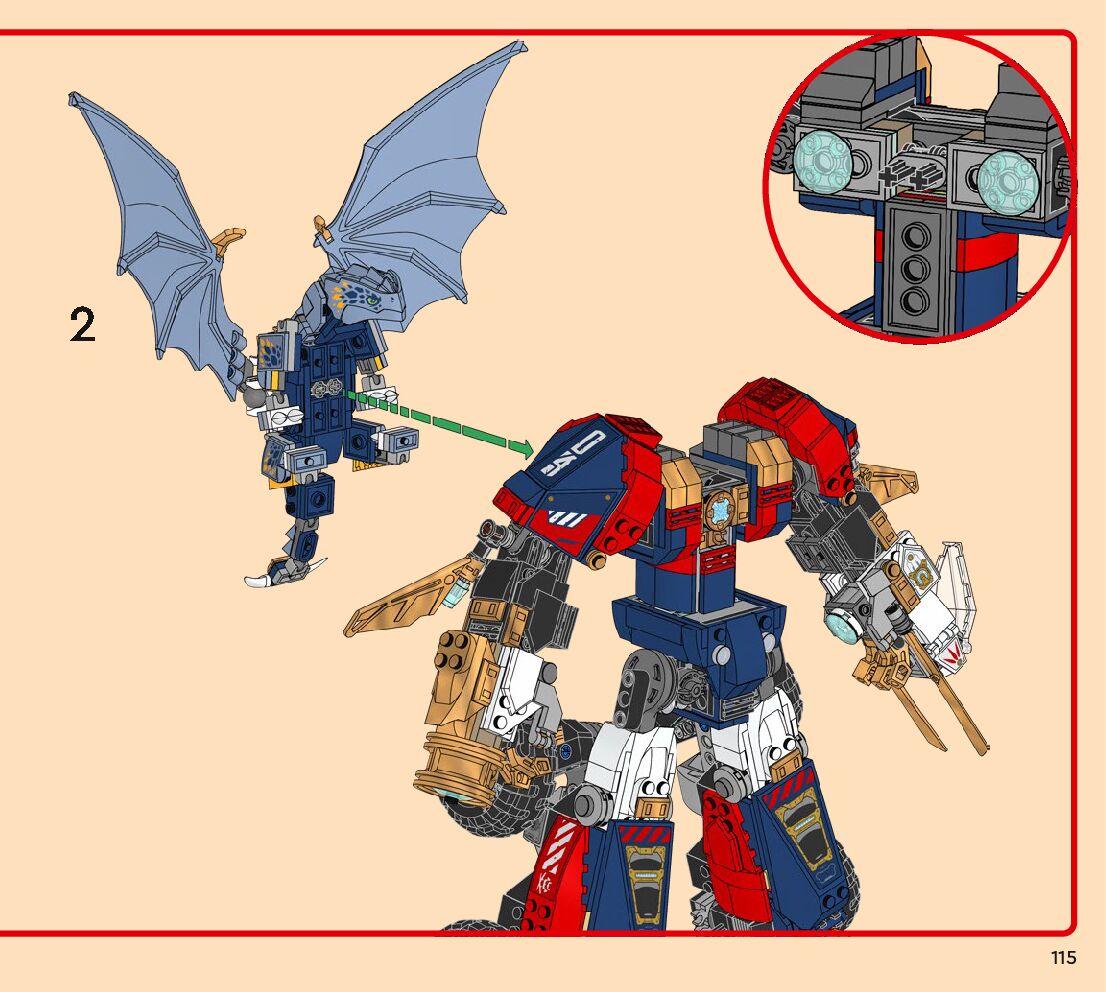 2

115