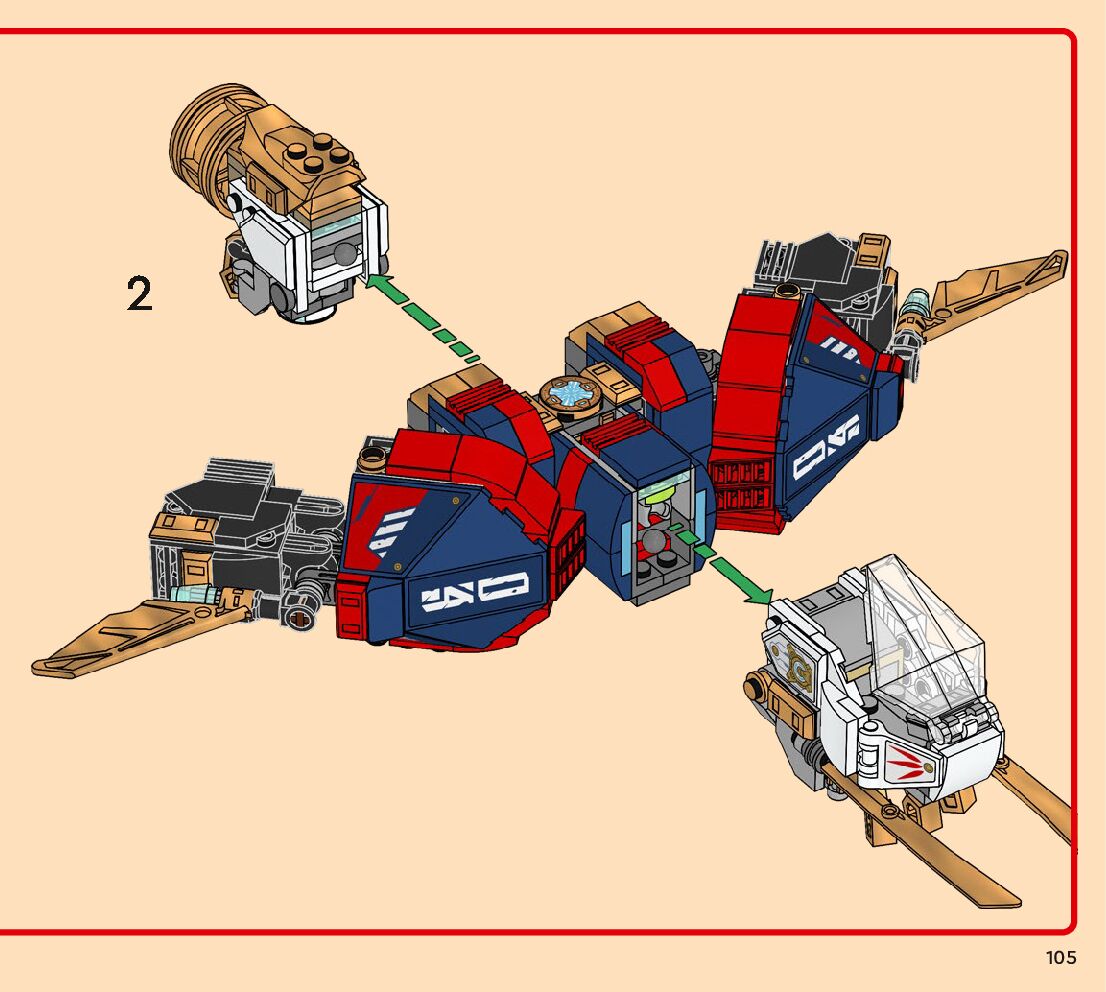 2

105