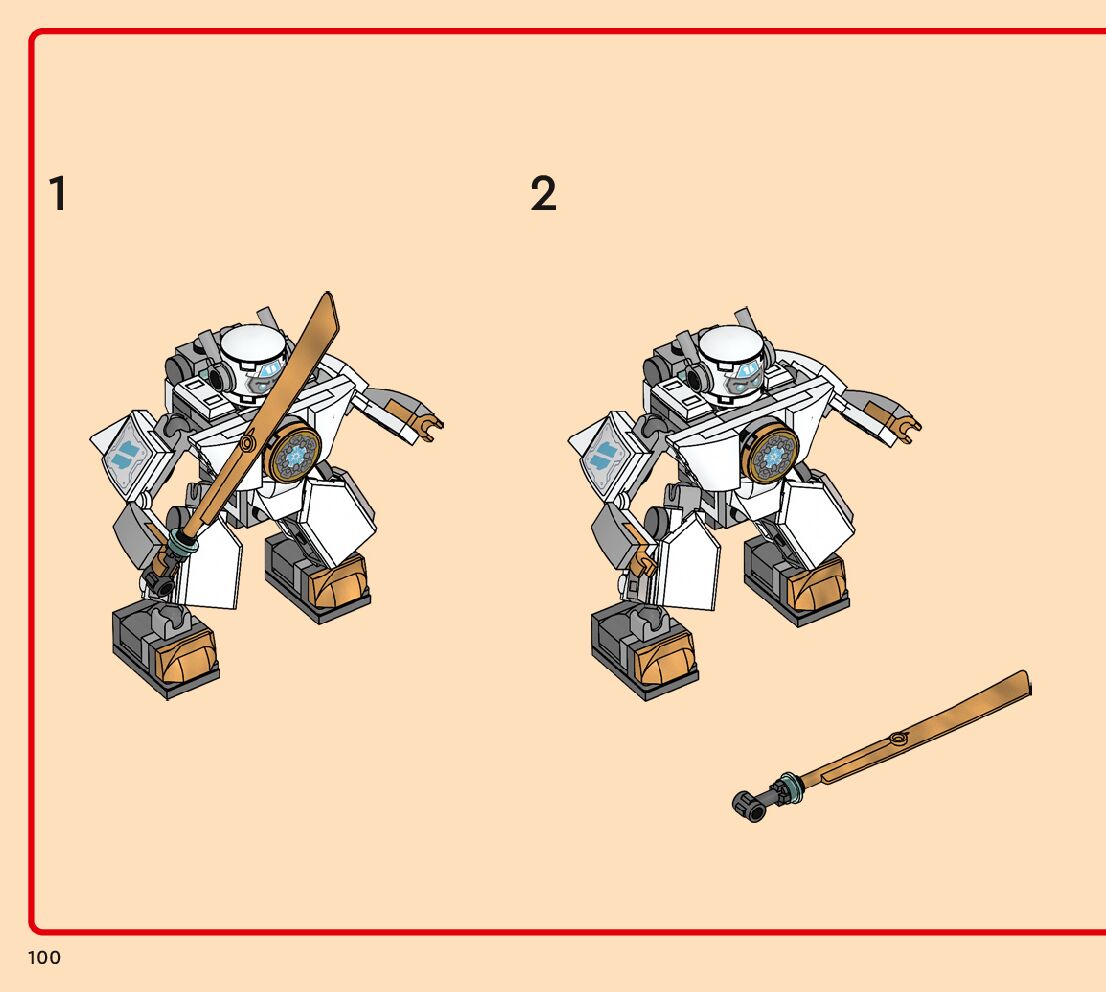 1

2

100