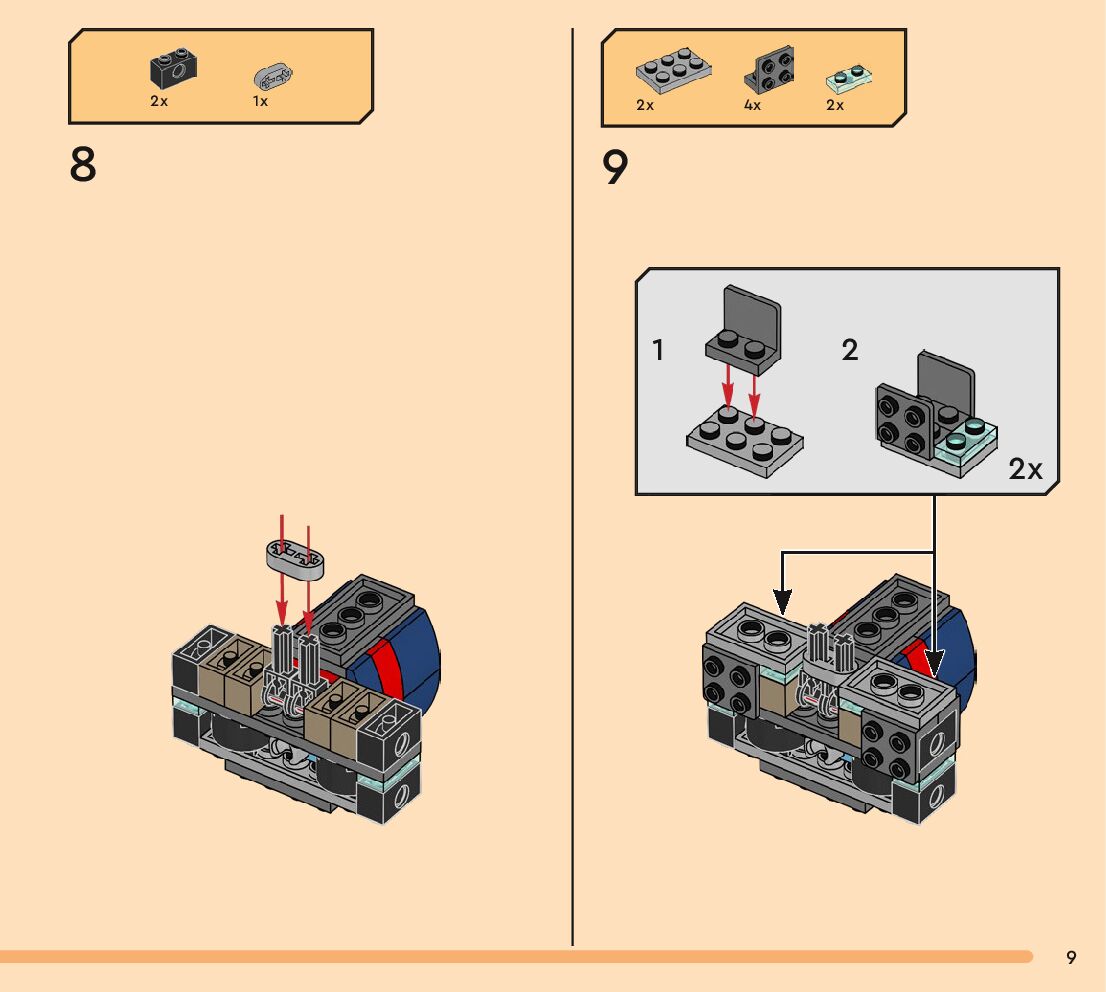 2x 1x

8

2x 4x 2x

9

1 2

2x

9