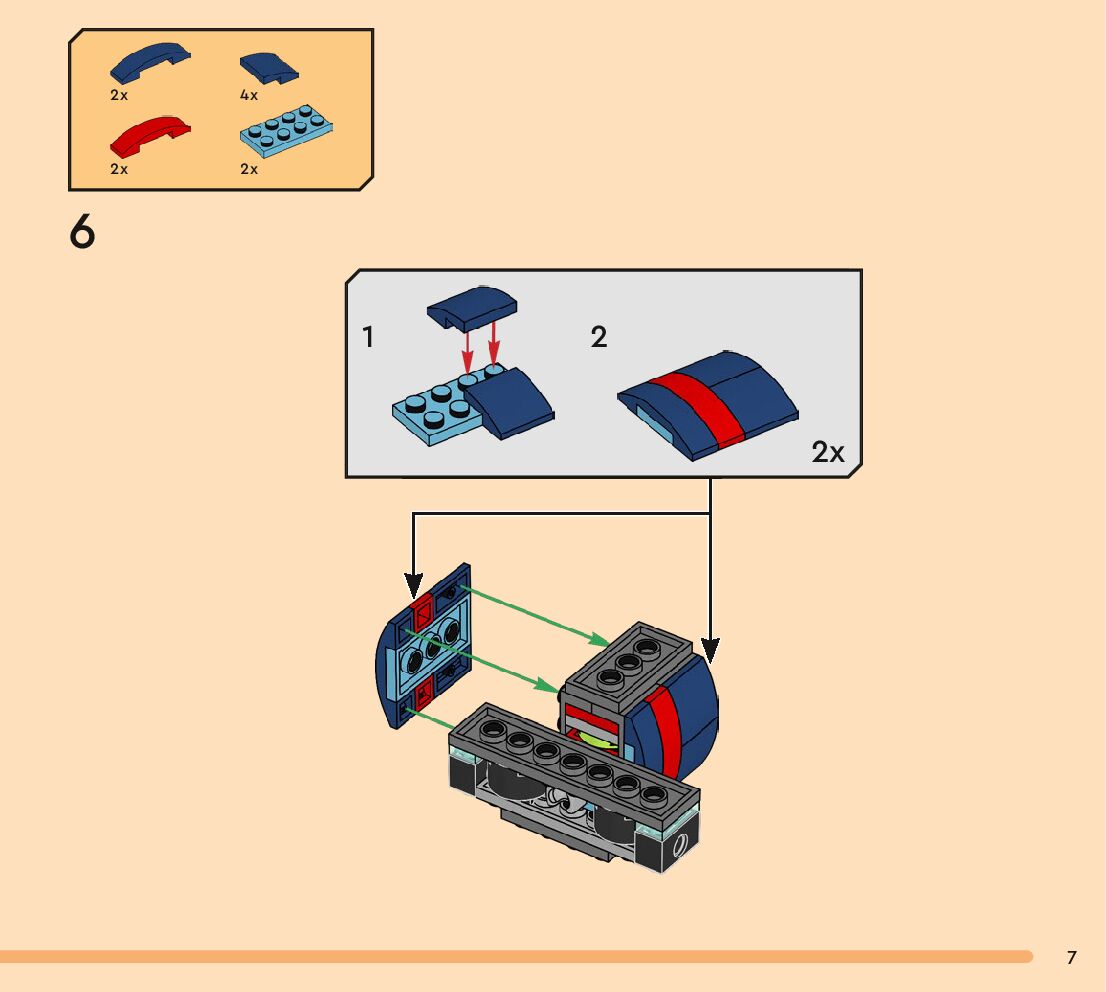 2x
4x
2x
2x

6

1
2
2x

7