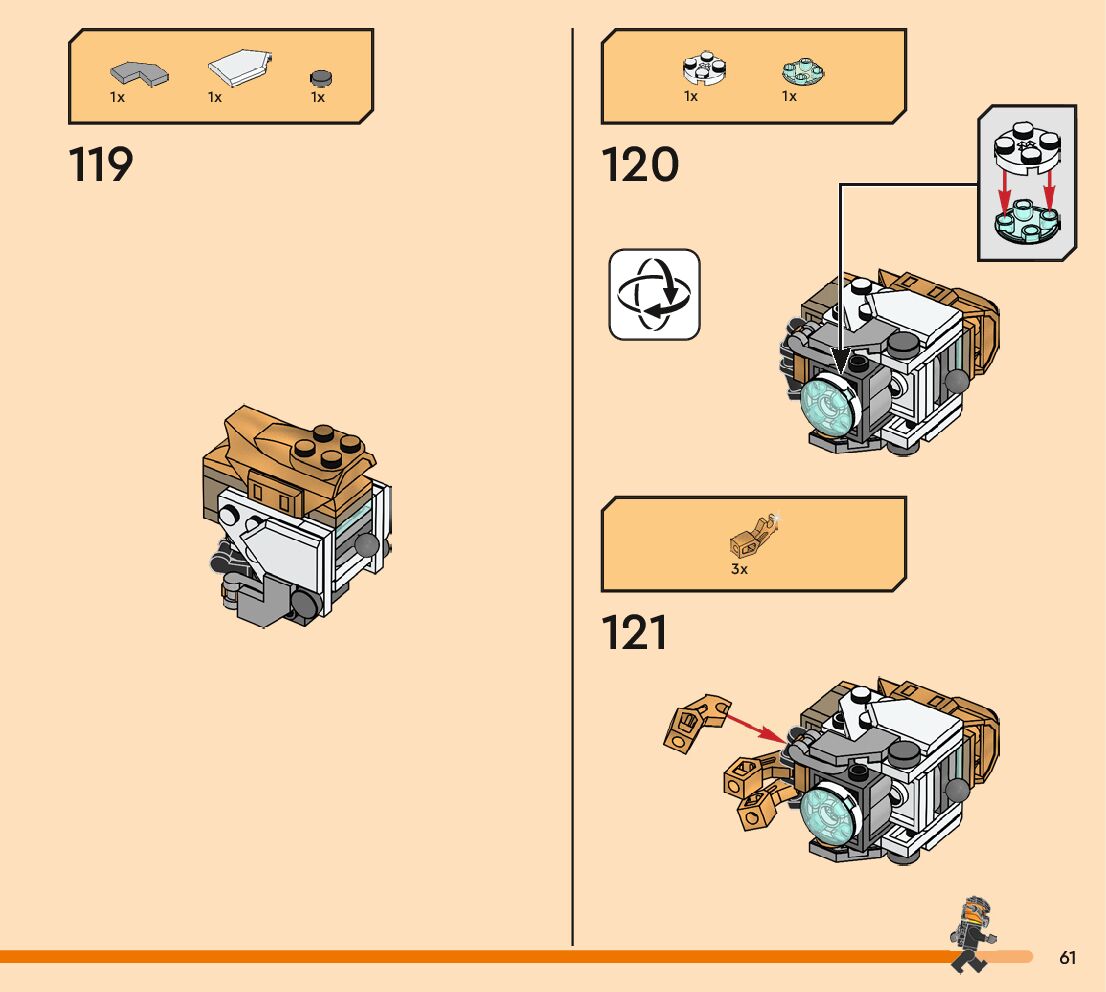 1x 1x 1x

119

1x 1x

120

3x

121

61