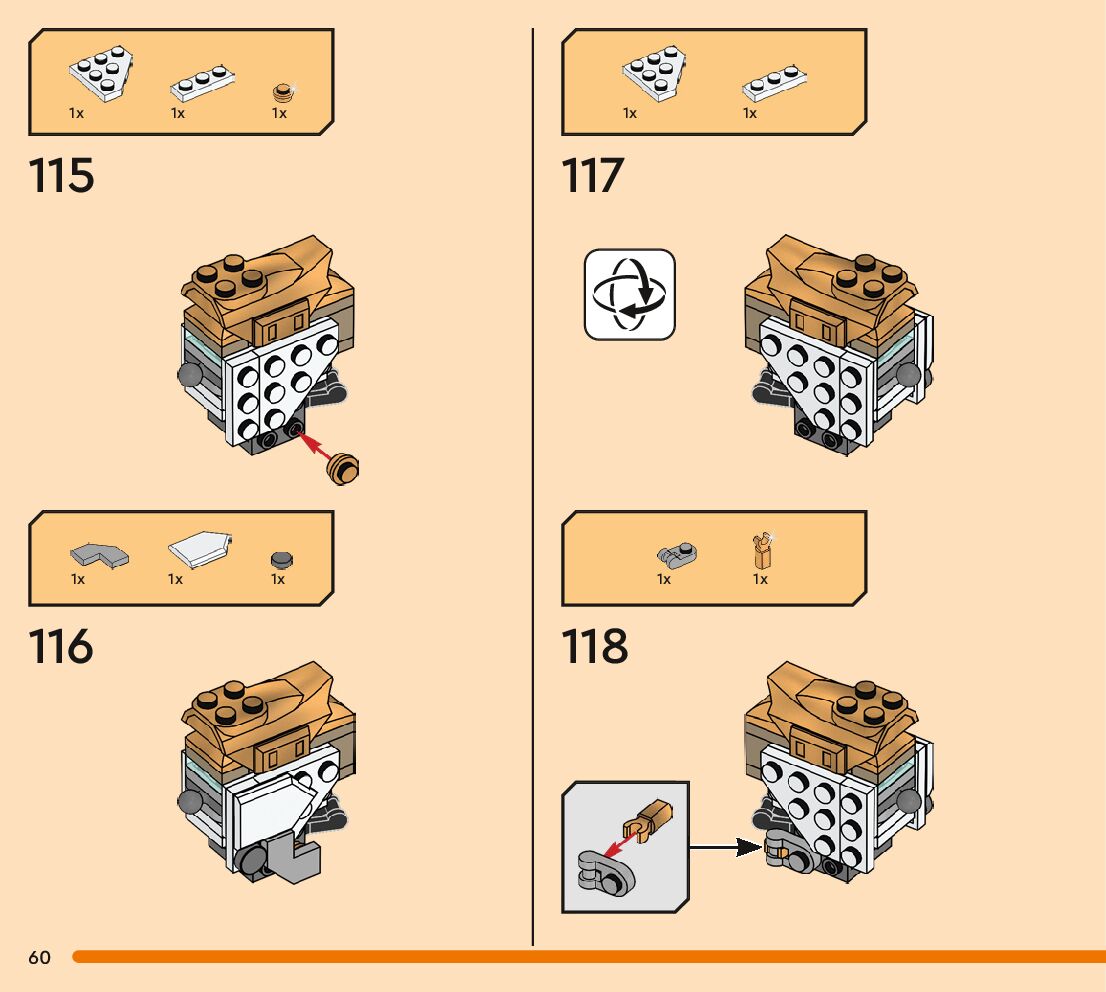 1x 1x 1x

115

1x 1x 1x

116

1x 1x

117

1x 1x

118

60