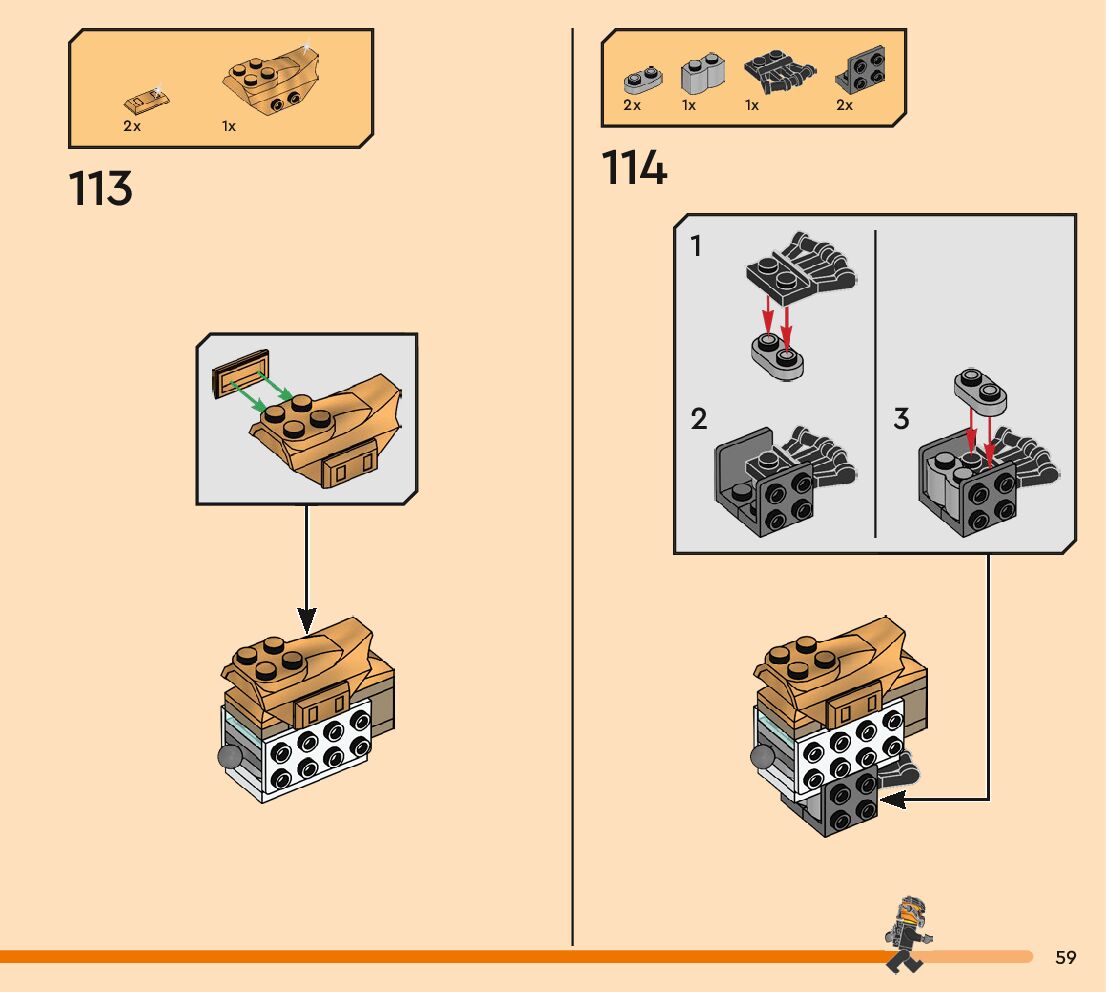 2x 1x

113

2x 1x 1x 2x

114

1

2

3

59