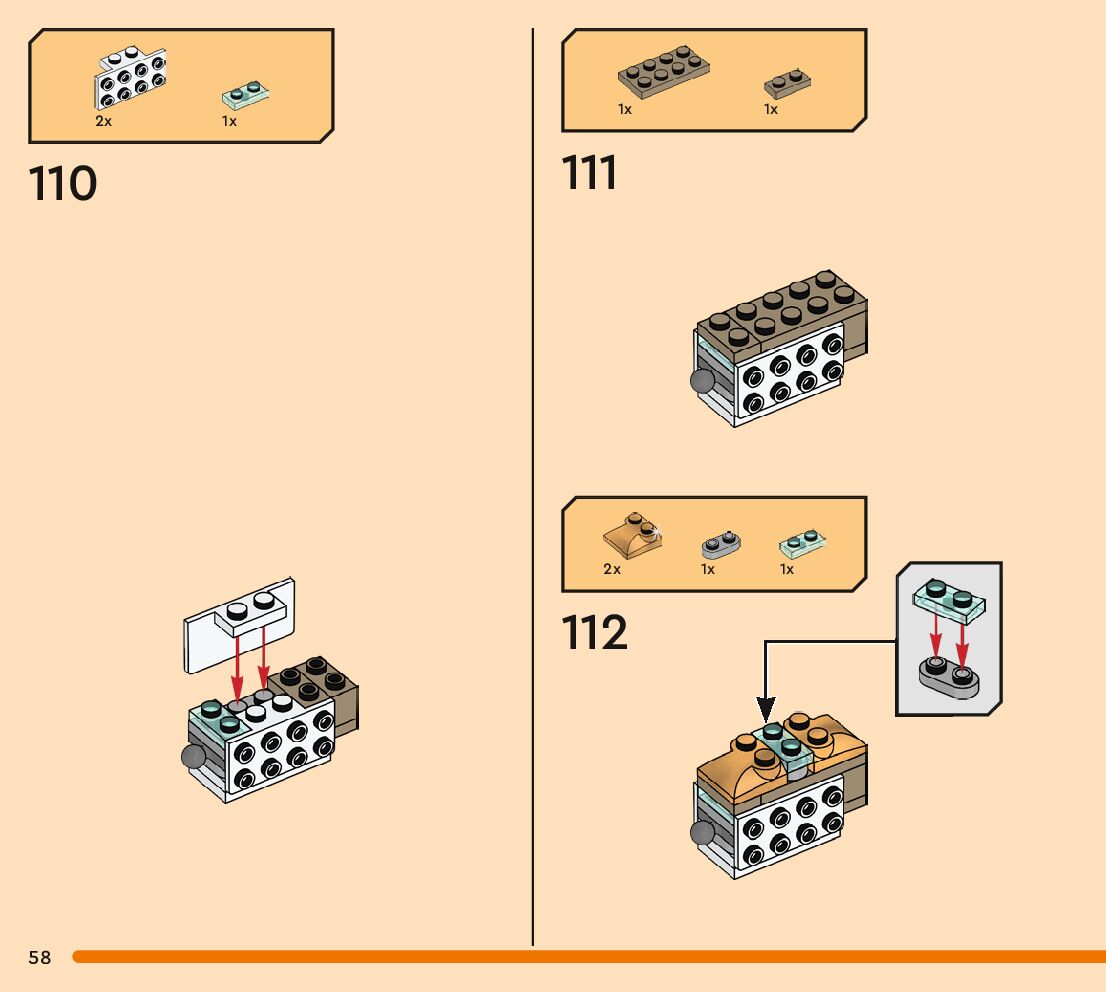 2x
1x

110

1x
1x

111

2x
1x
1x

112

58