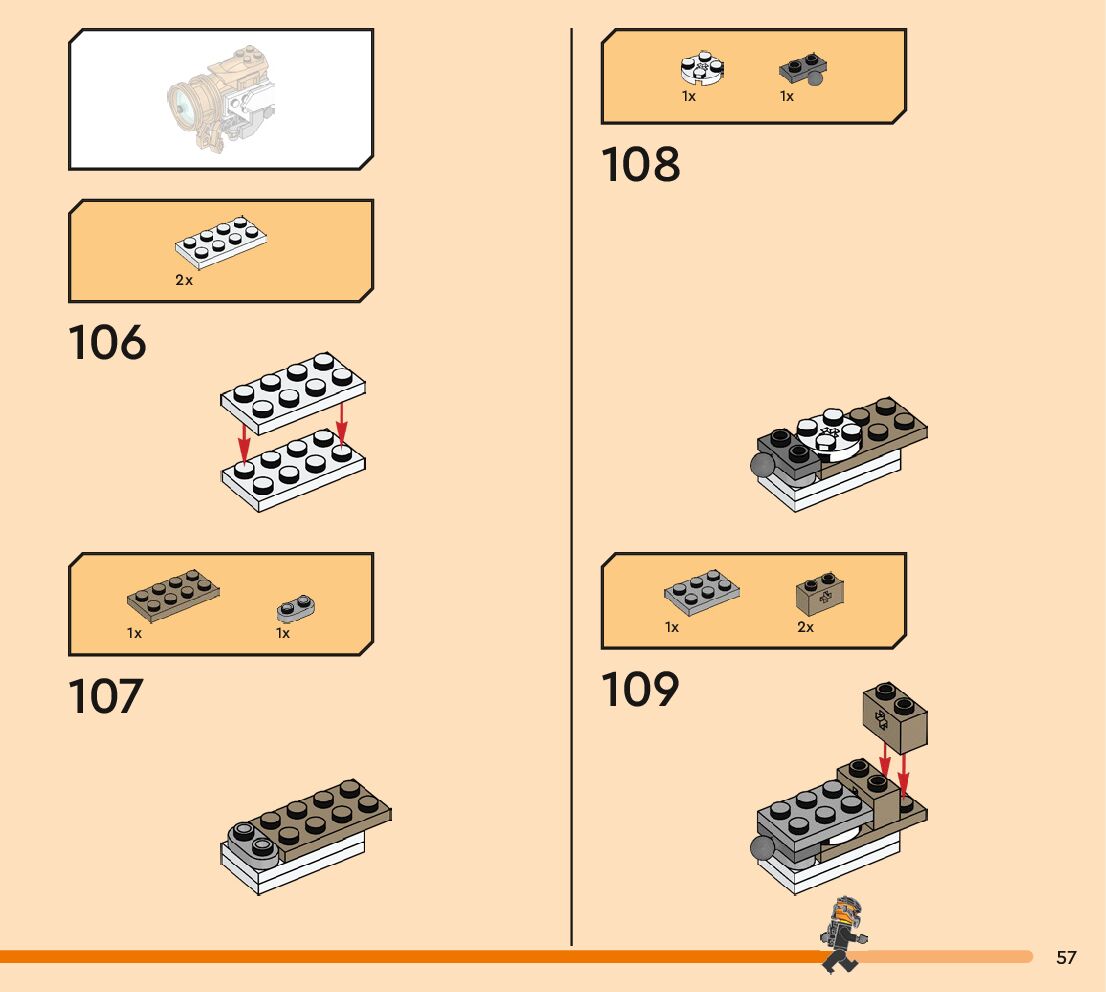 2x

106

1x

1x

107

1x

1x

108

1x

2x

109

57