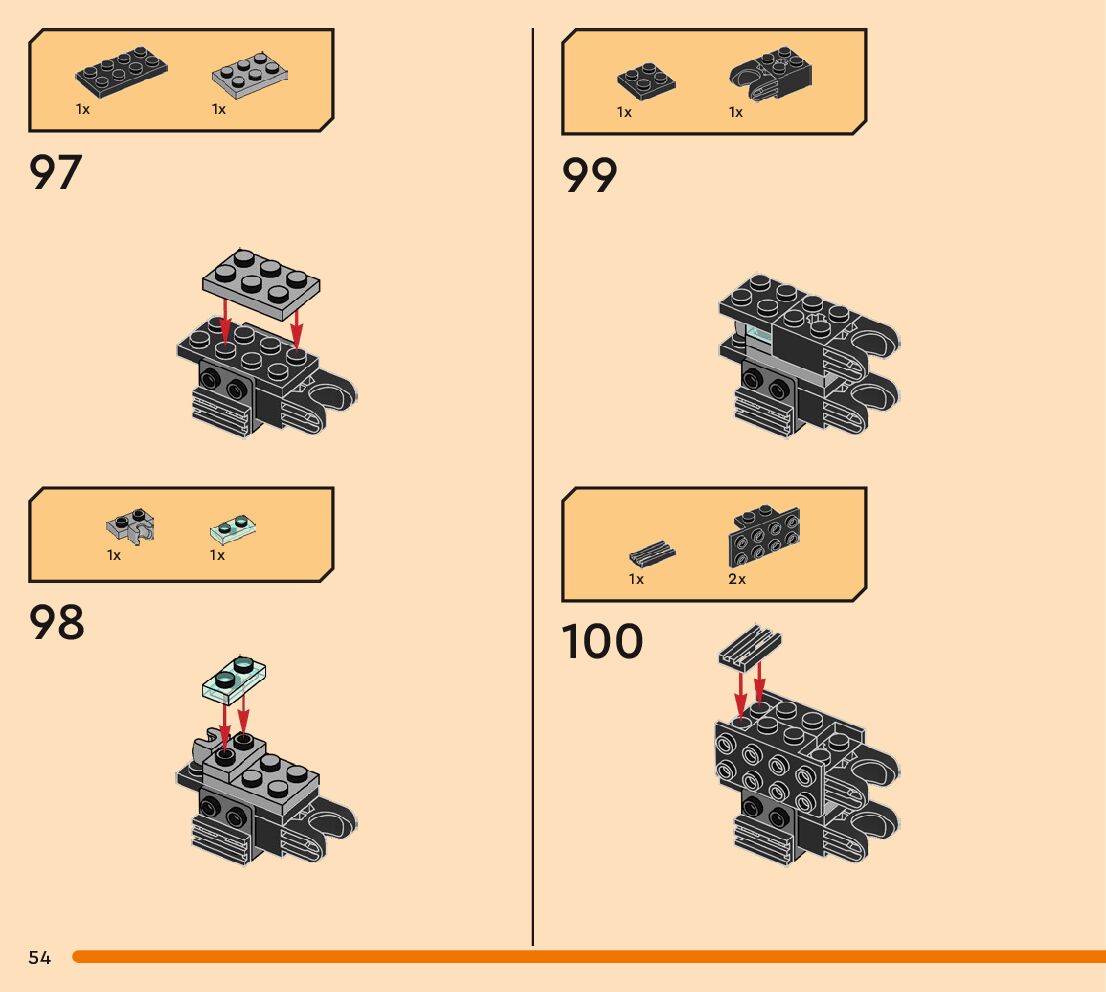 1x 1x

97

1x 1x

98

1x 1x

99

1x 2x

100

54