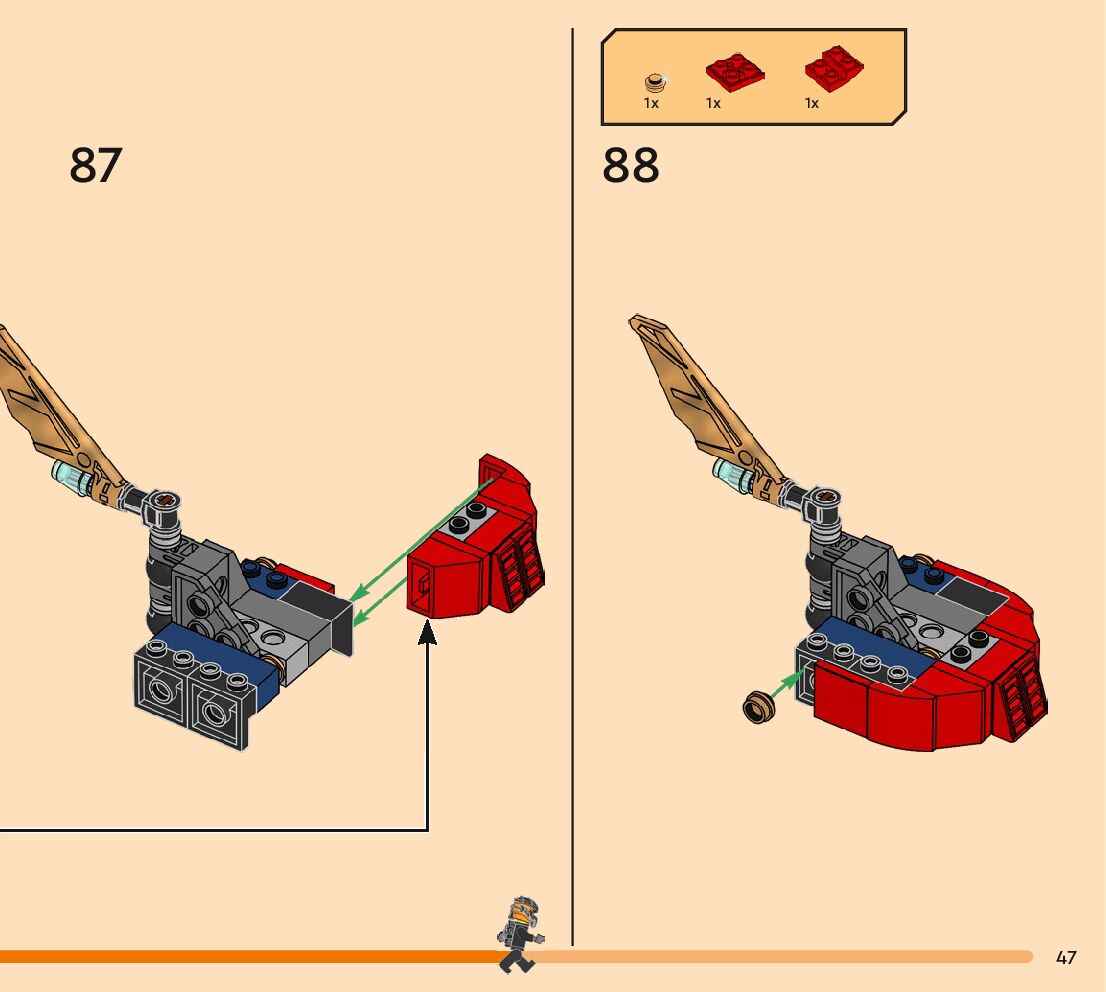 87

1x 1x 1x

88

47