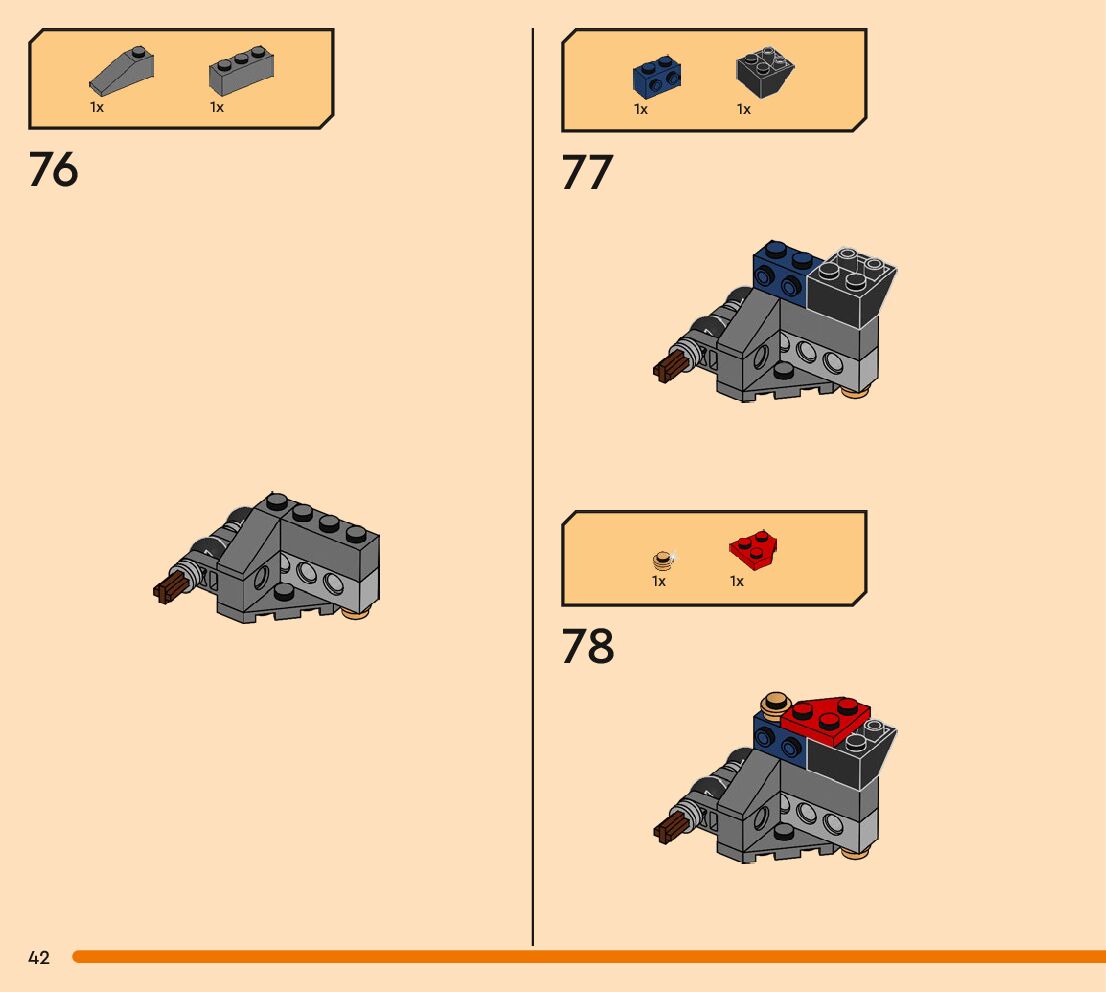 1x 1x

76

1x 1x

77

1x 1x

78

42