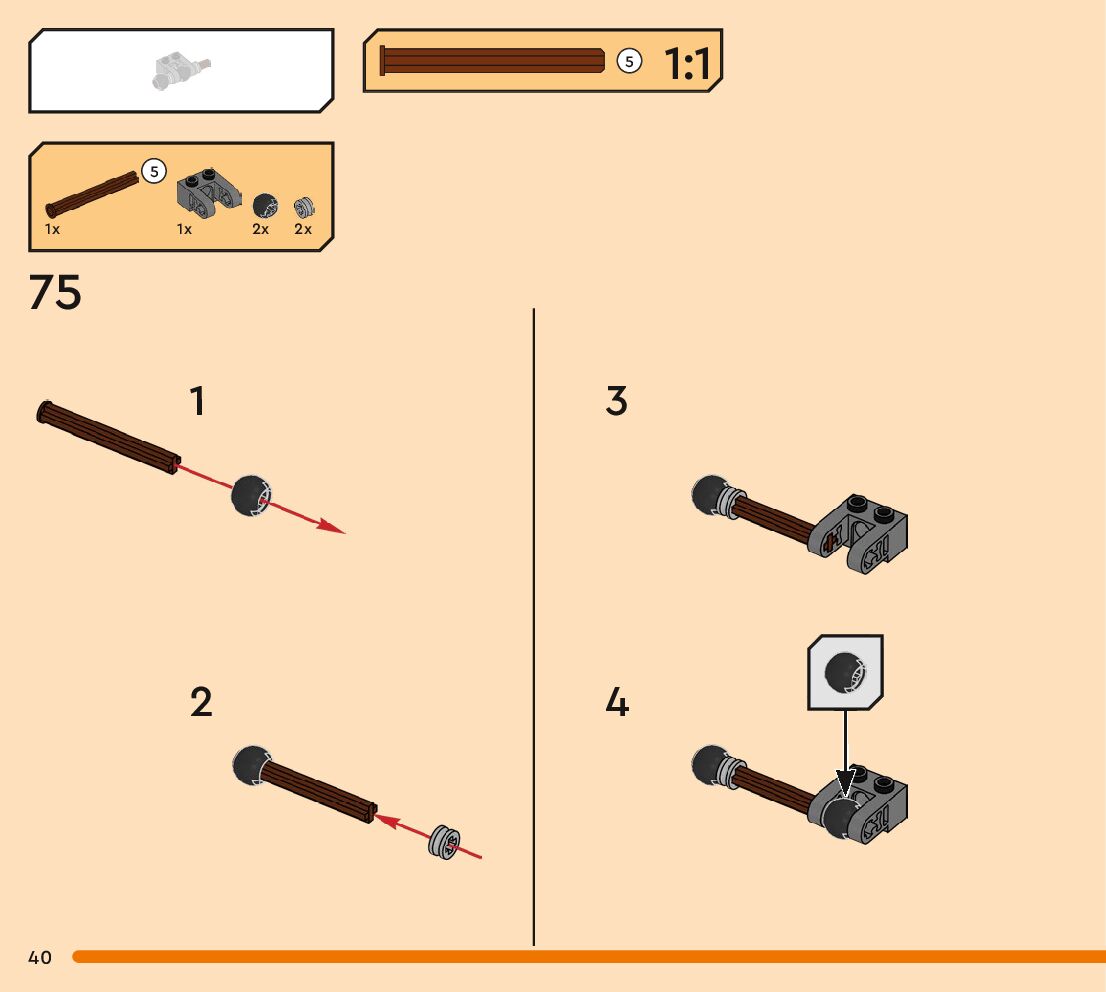 5 1:1

5
1x 1x 2x 2x

75

1

2

3

4

40