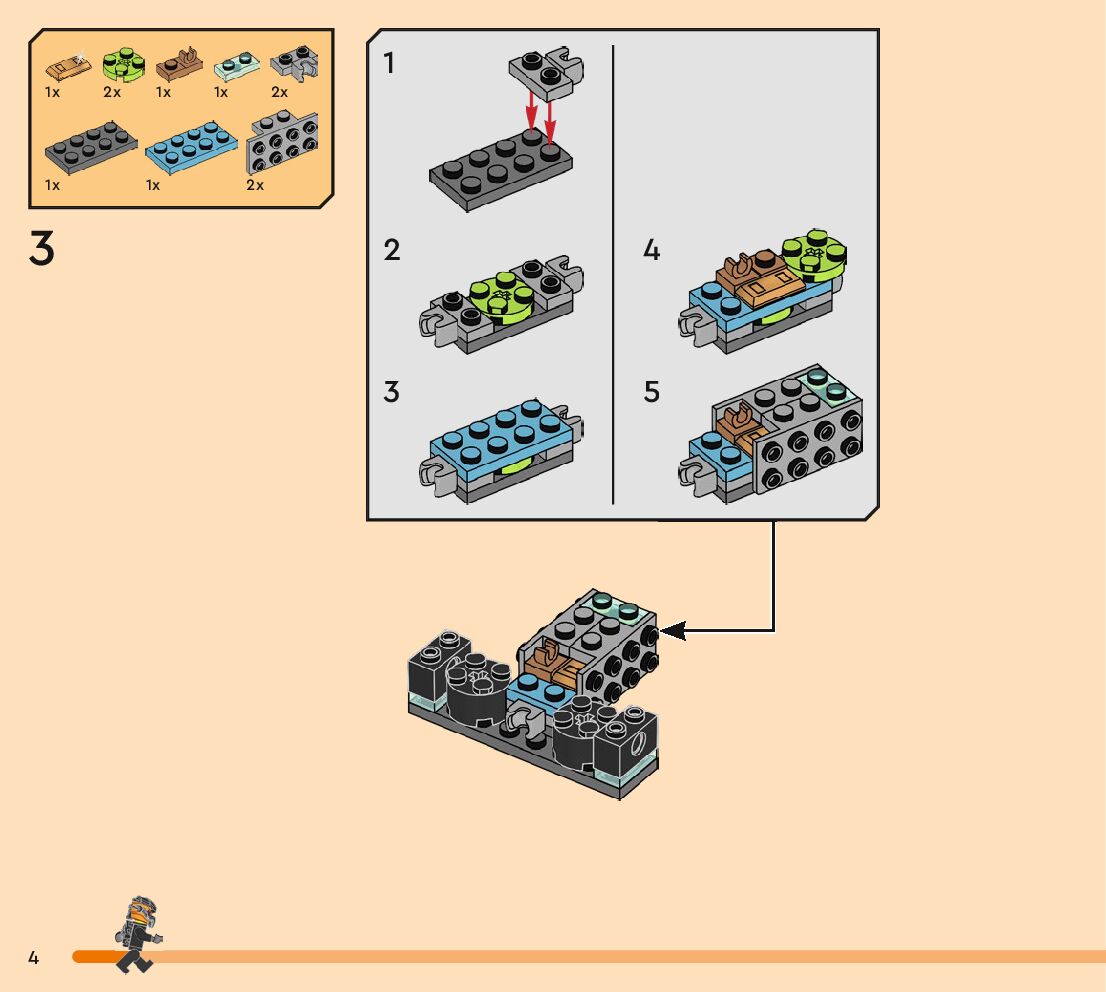 1x 2x 1x 1x 2x

1x 1x 2x

3

1

2

3

4

5

4