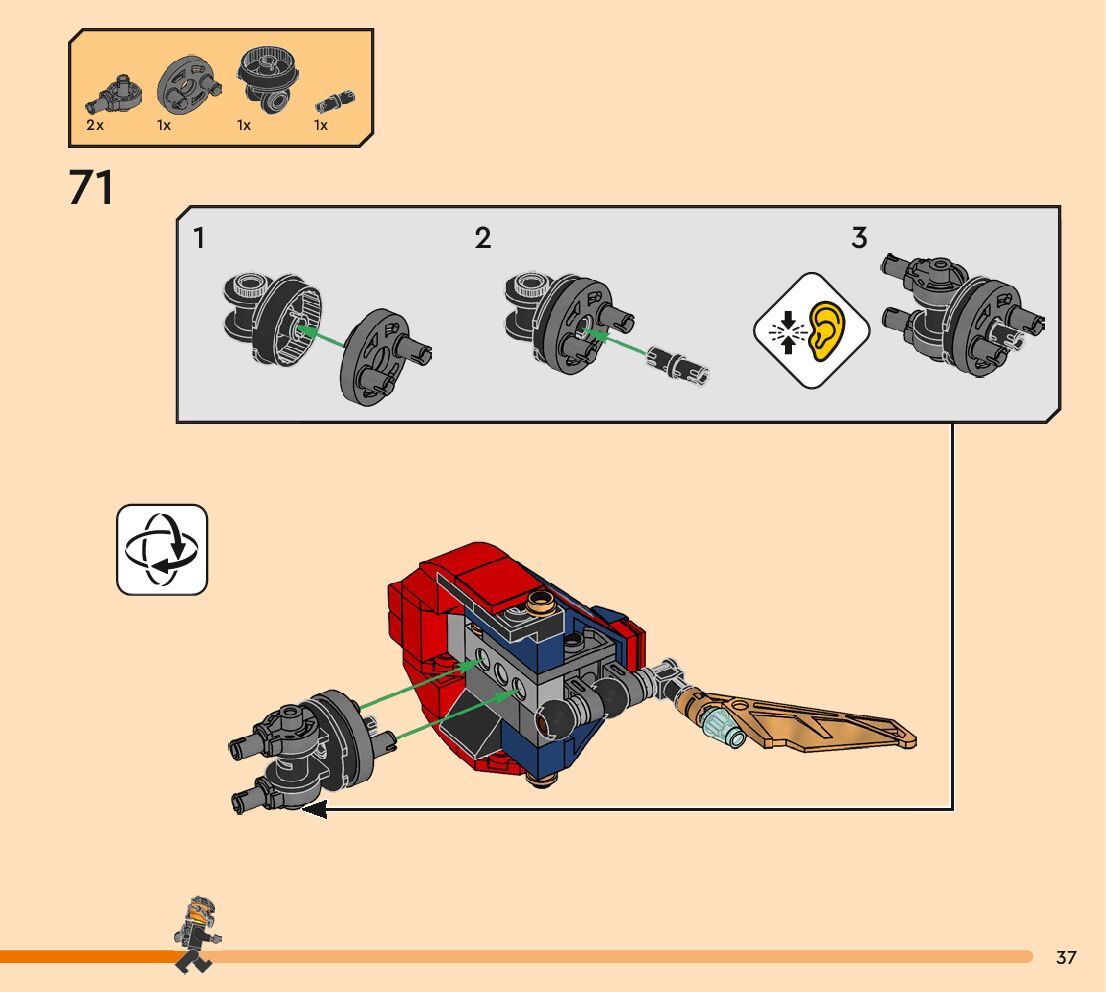 2x 1x 1x 1x

71

1

2

3

37