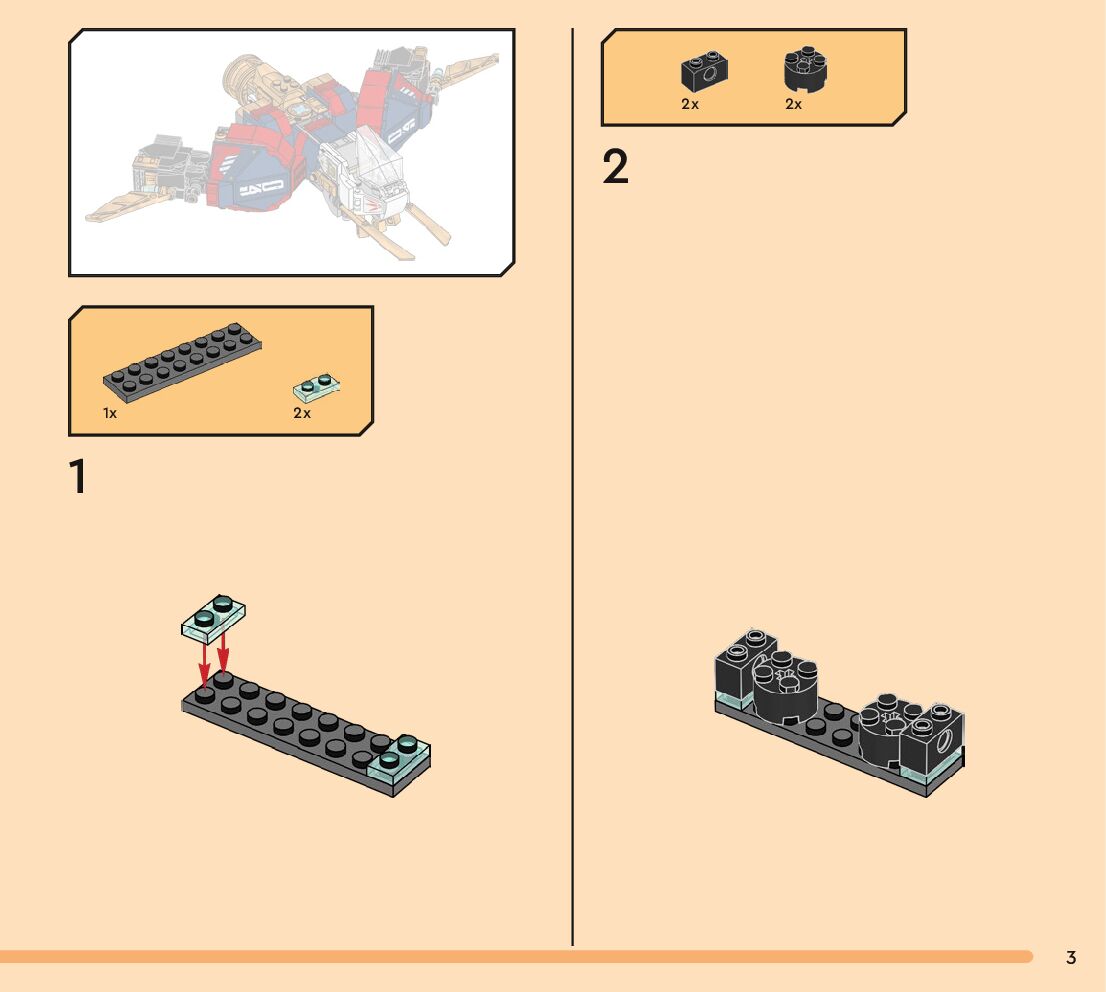 1x

2x

1

2x

2x

2

3