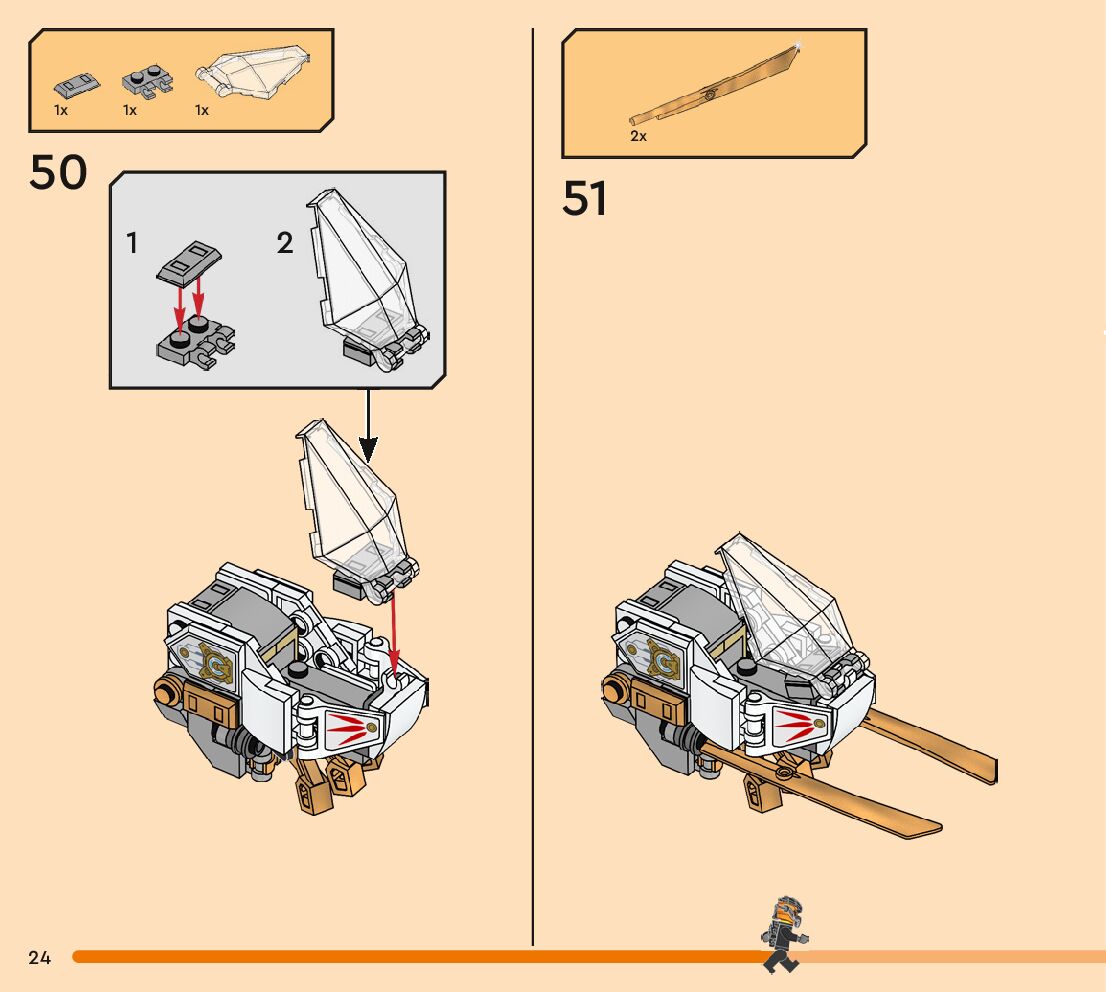 1x 1x 1x

50

1

2

2x

51

24