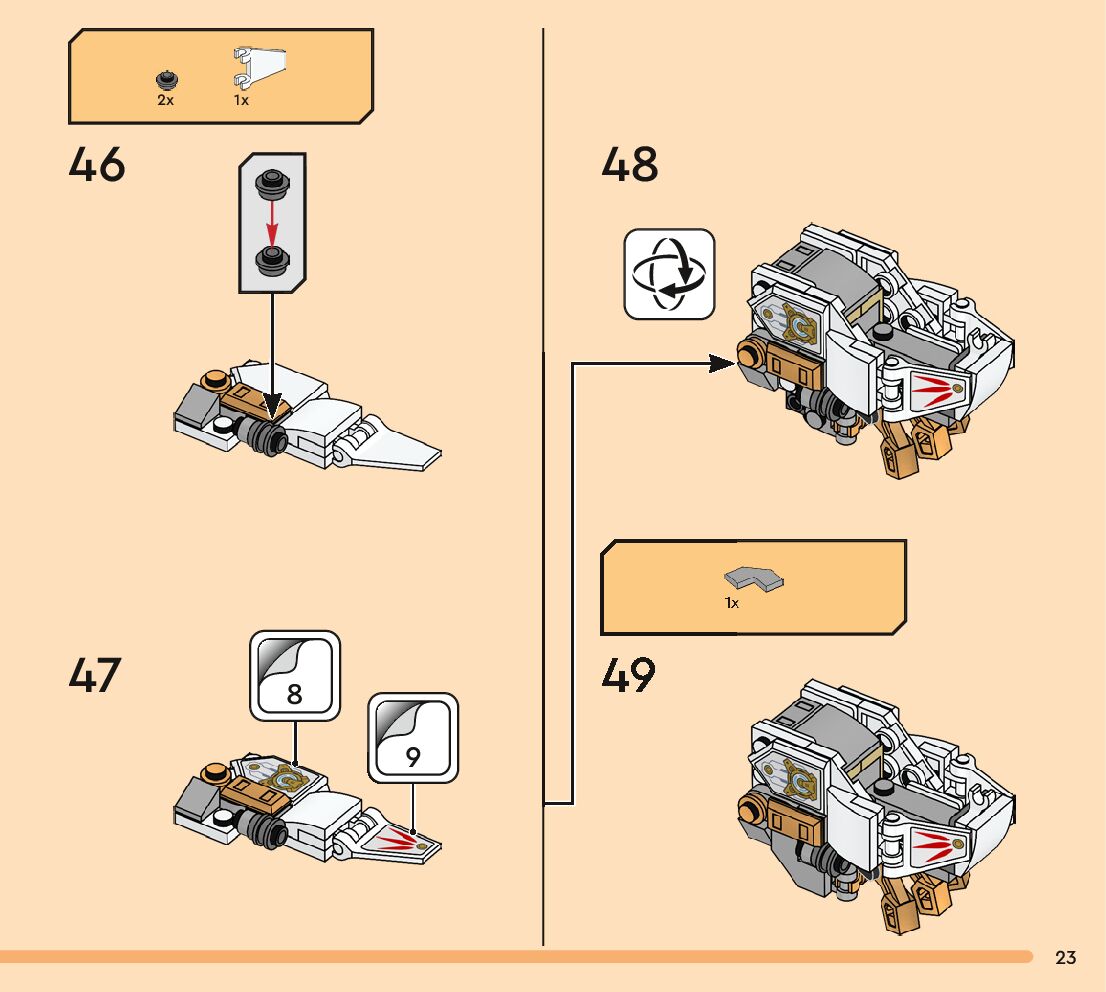 2x
1x

46

47

8

9

48

1x

49

23