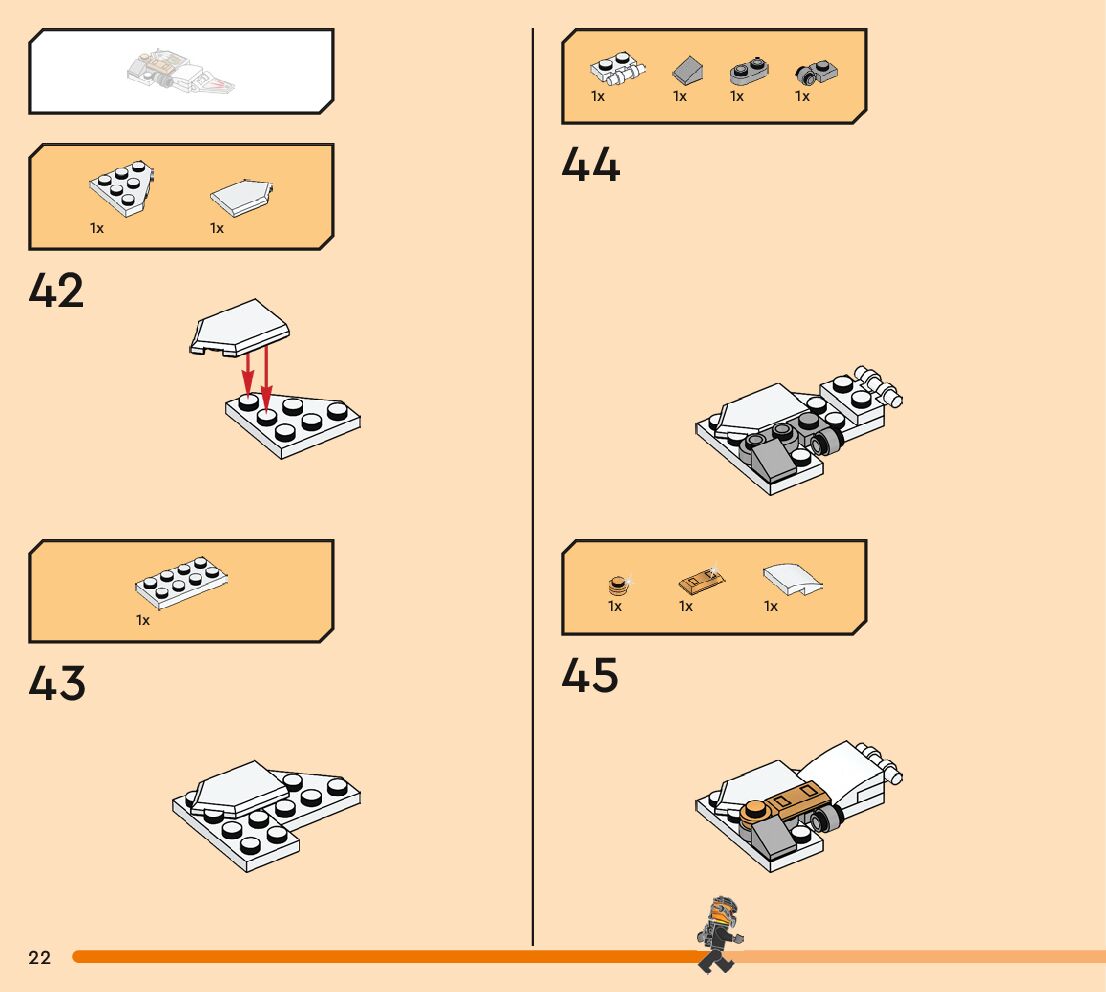 1x 1x

42

1x

43

1x 1x 1x 1x

44

1x 1x 1x

45

22