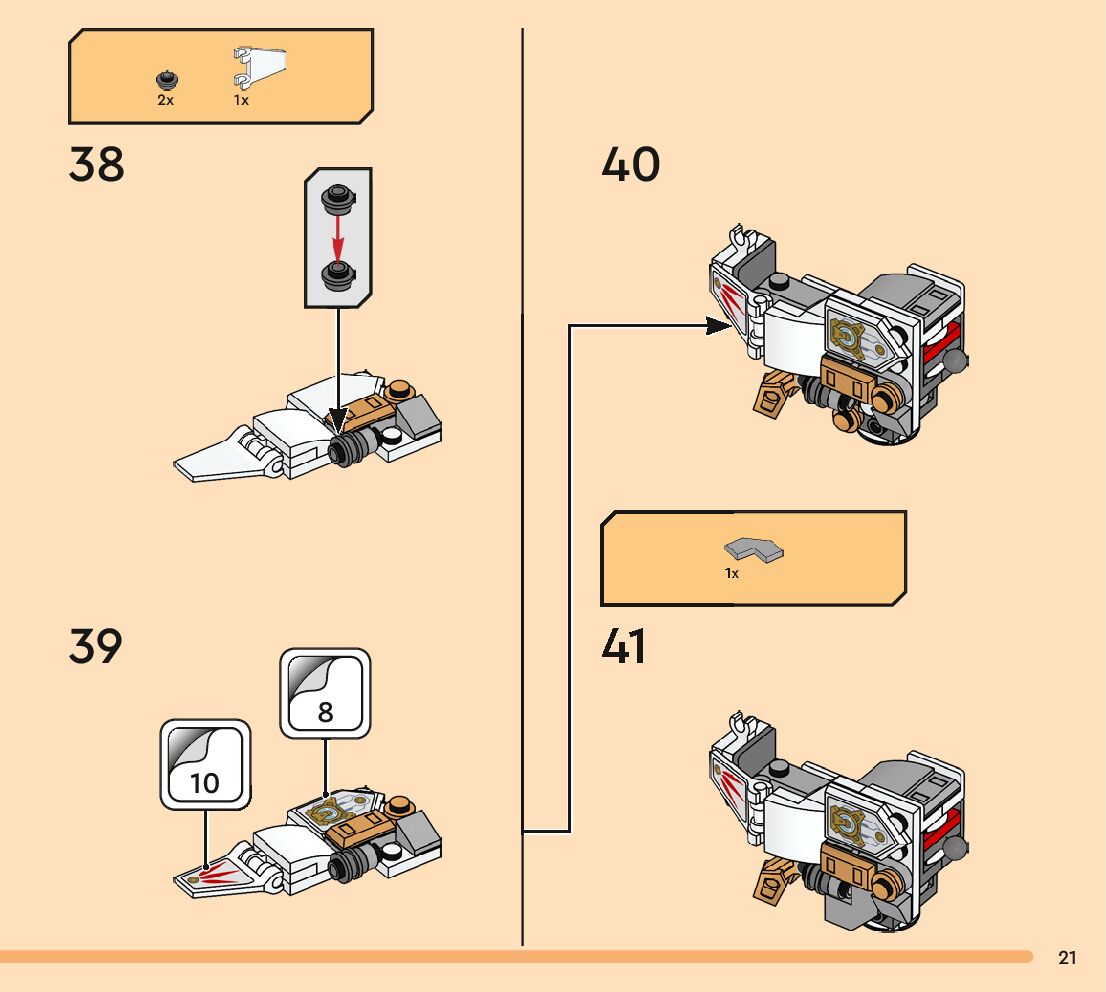 2x 1x

38

39

10

8

40

1x

41

21