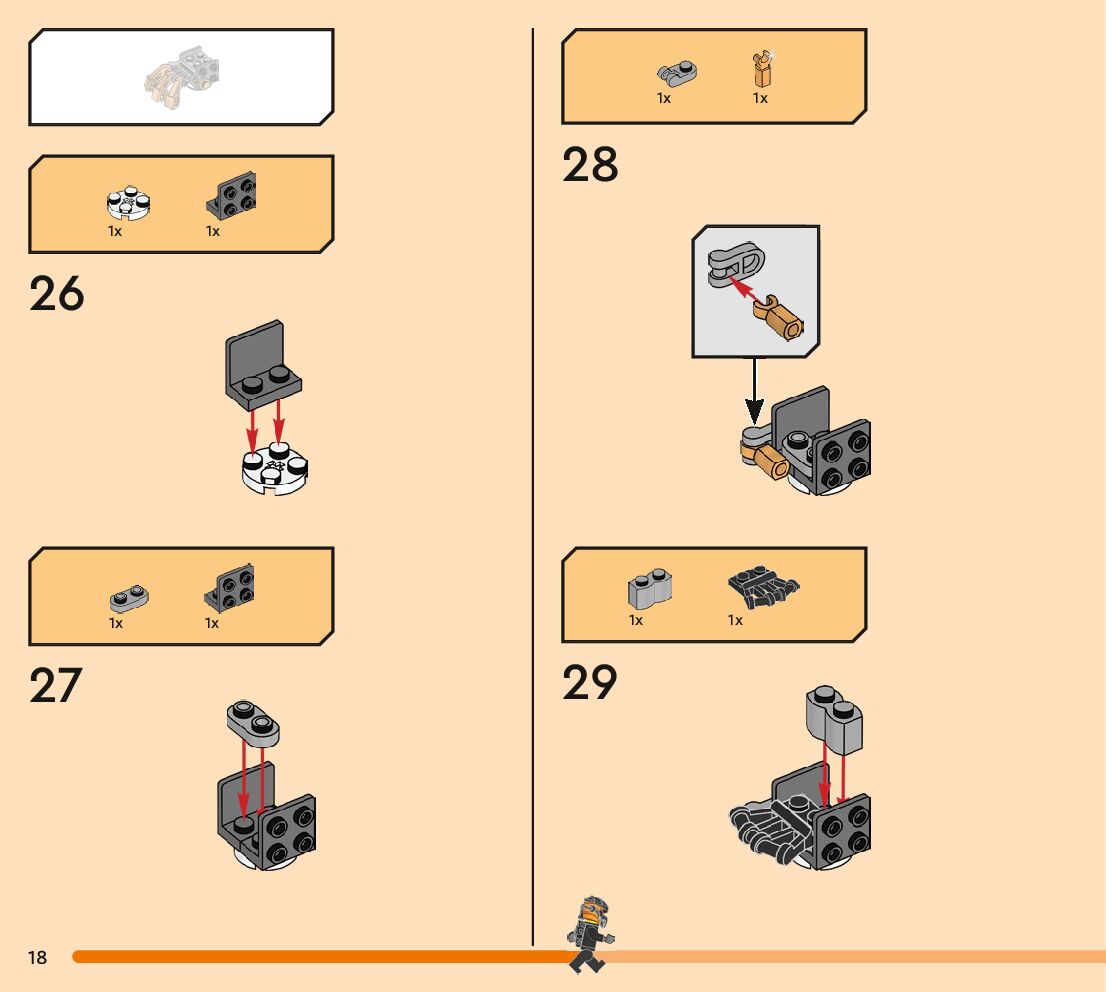 1x 1x

26

1x 1x

27

1x 1x

28

1x 1x

29

18