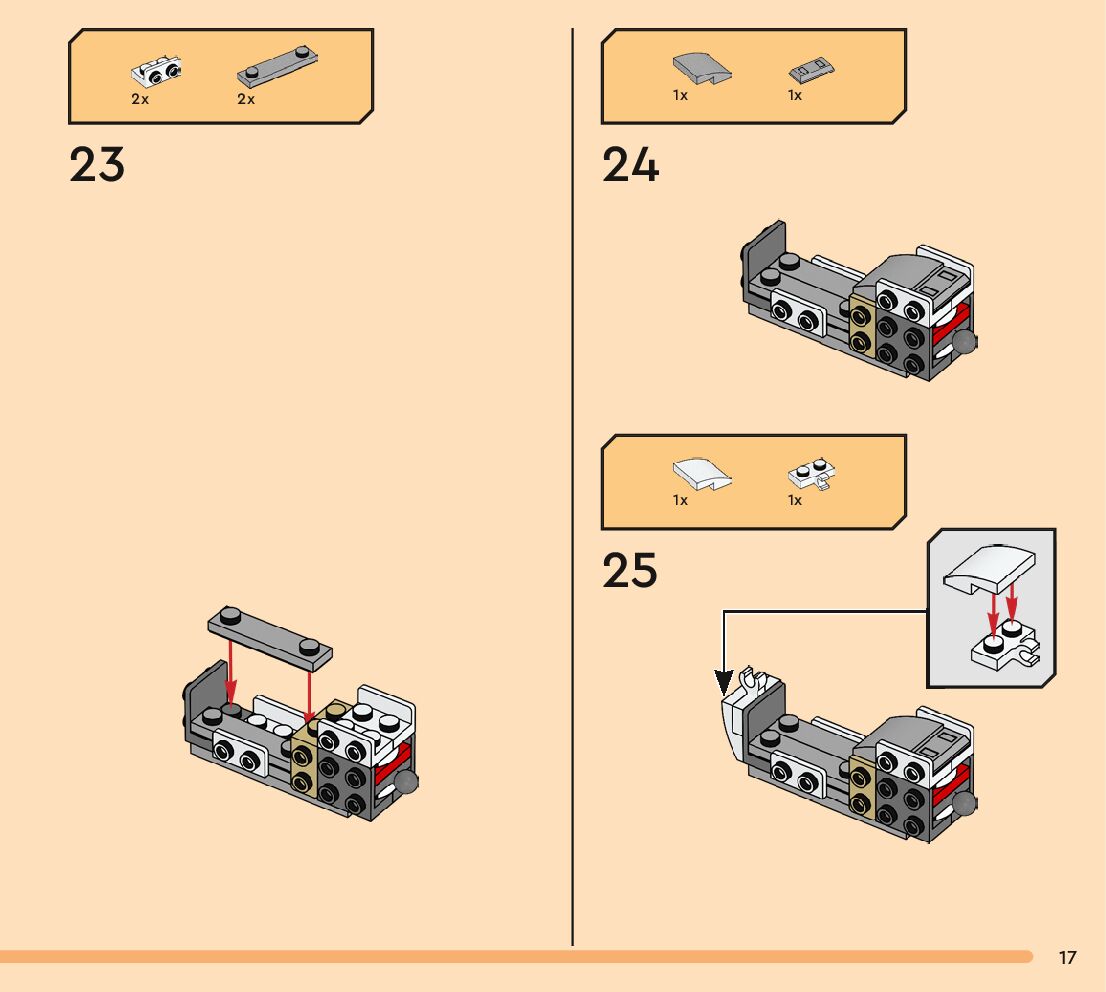 2x 2x

23

1x 1x

24

1x 1x

25

17