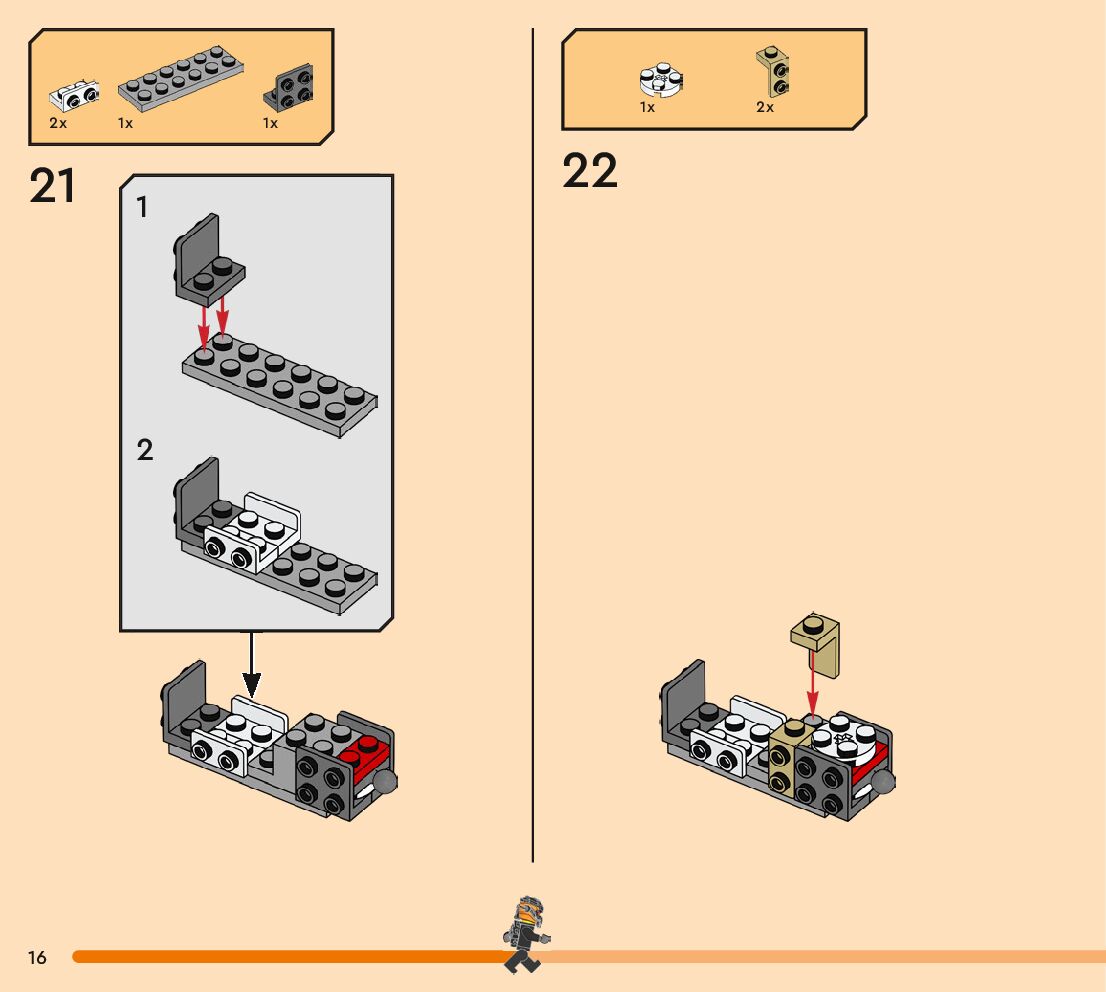 2x 1x 1x

21

1

2

1x 2x

22

16