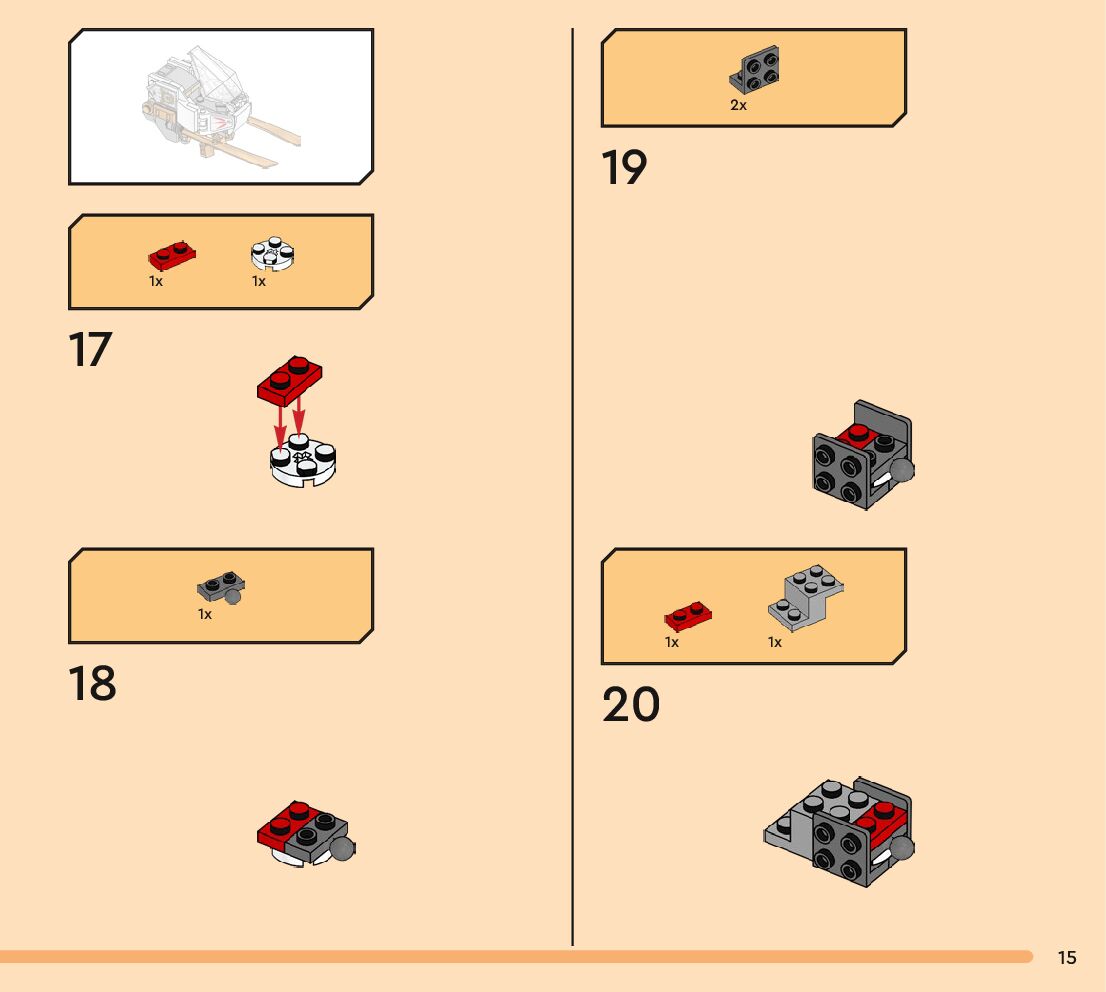 1x 1x

17

1x

18

2x

19

1x 1x

20

15