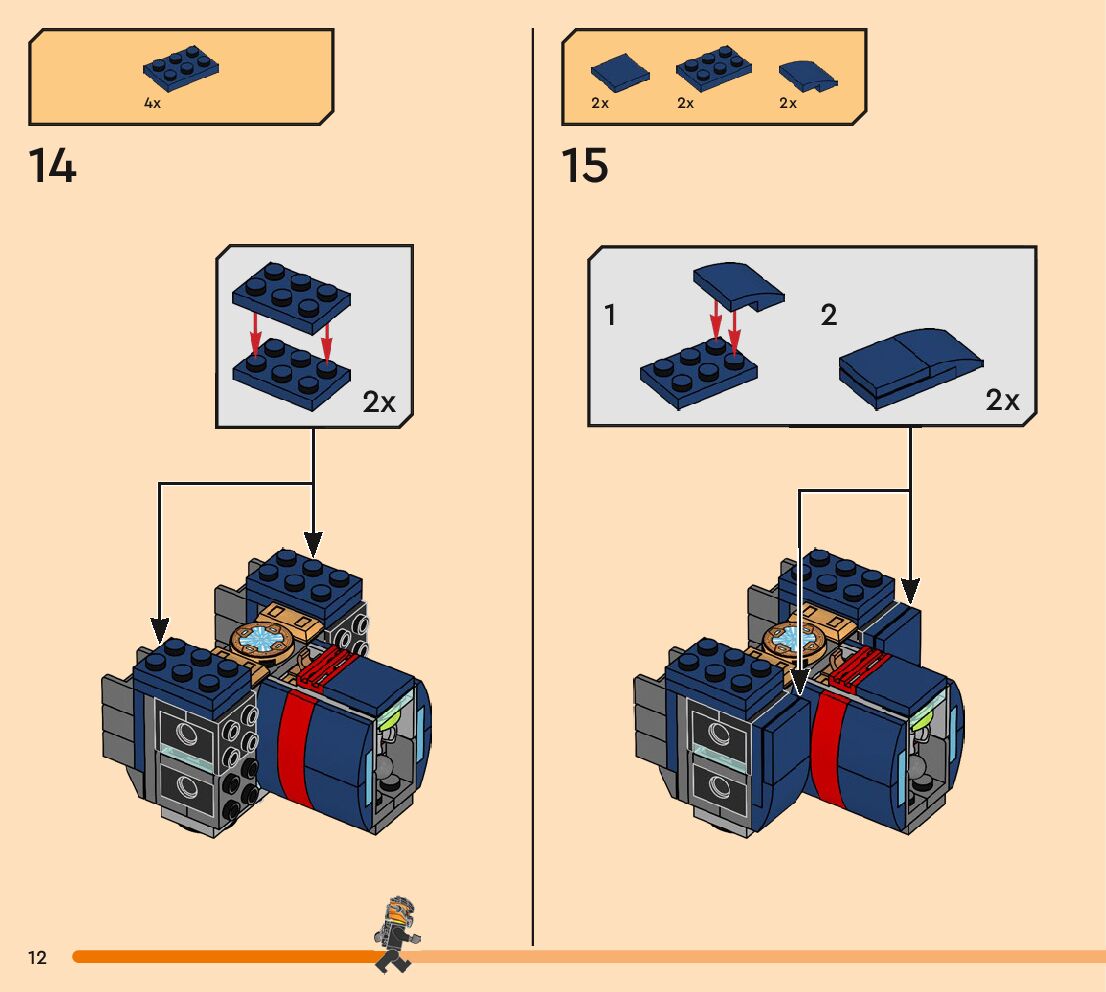 4x

14

2x

2x 2x 2x

15

1

2

2x

12