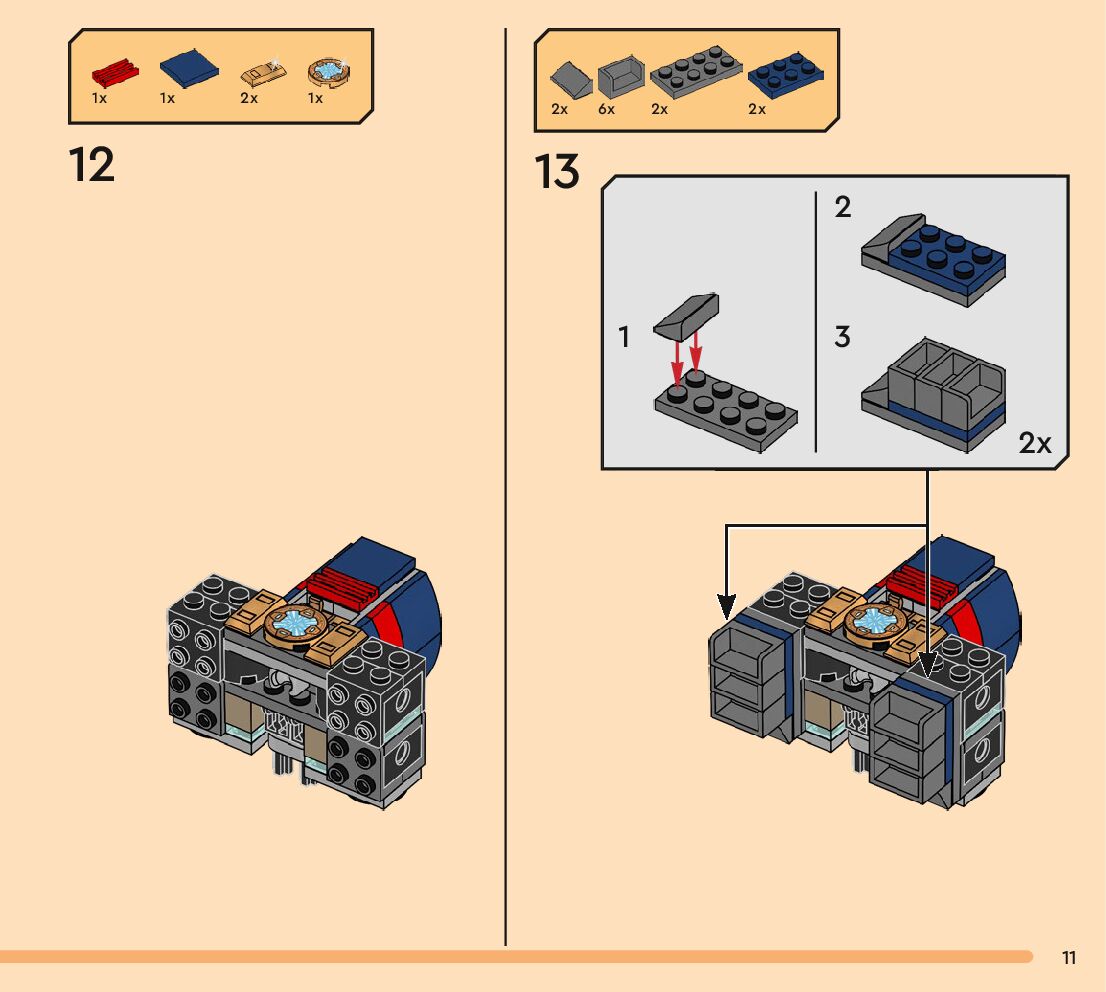 1x 1x 2x 1x

12

2x 6x 2x 2x

13

1

2

3

2x

11