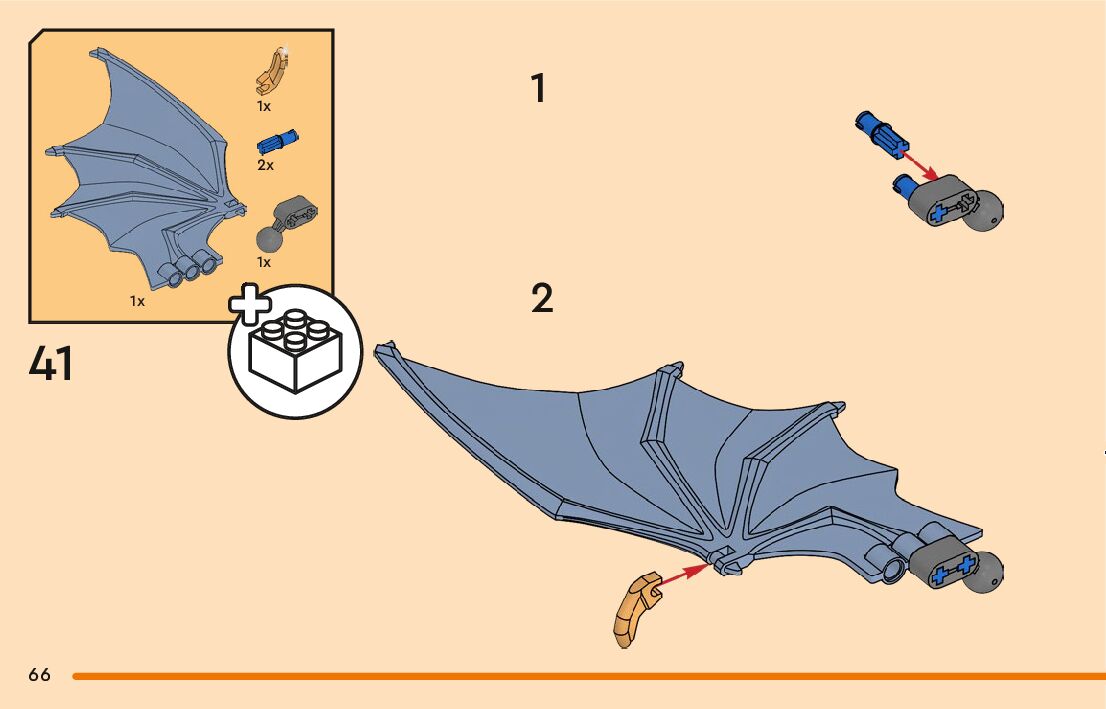 1x

2x

1x

1x

41

1

2

66