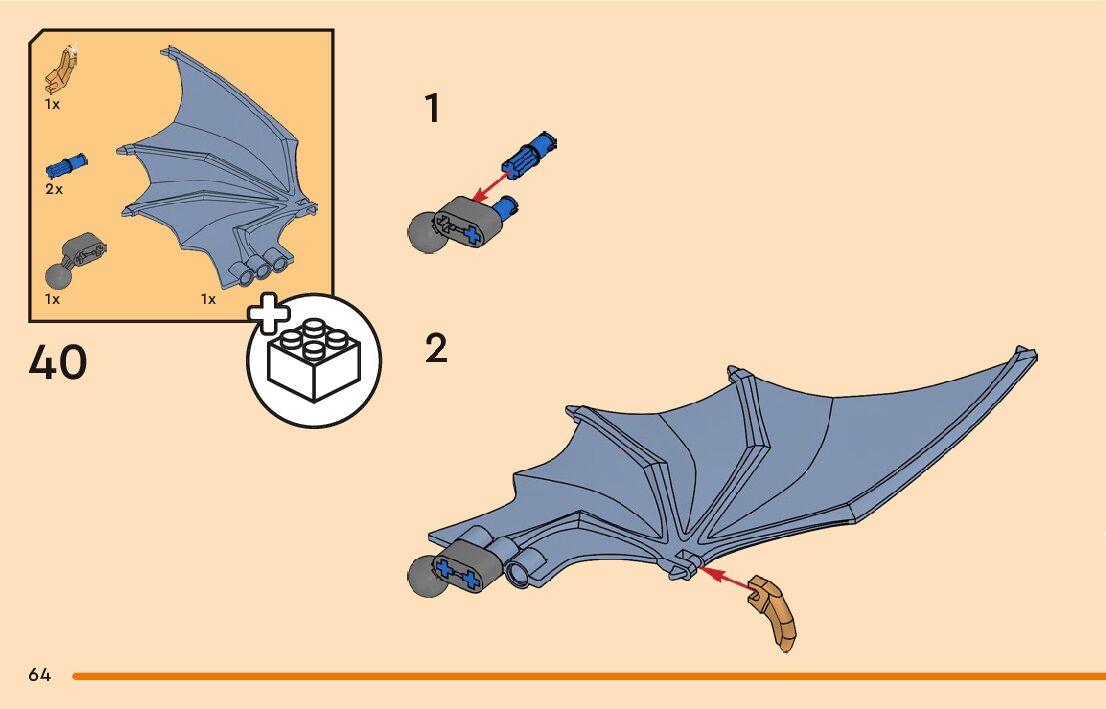 1x

2x

1x

1x

40

1

2

64