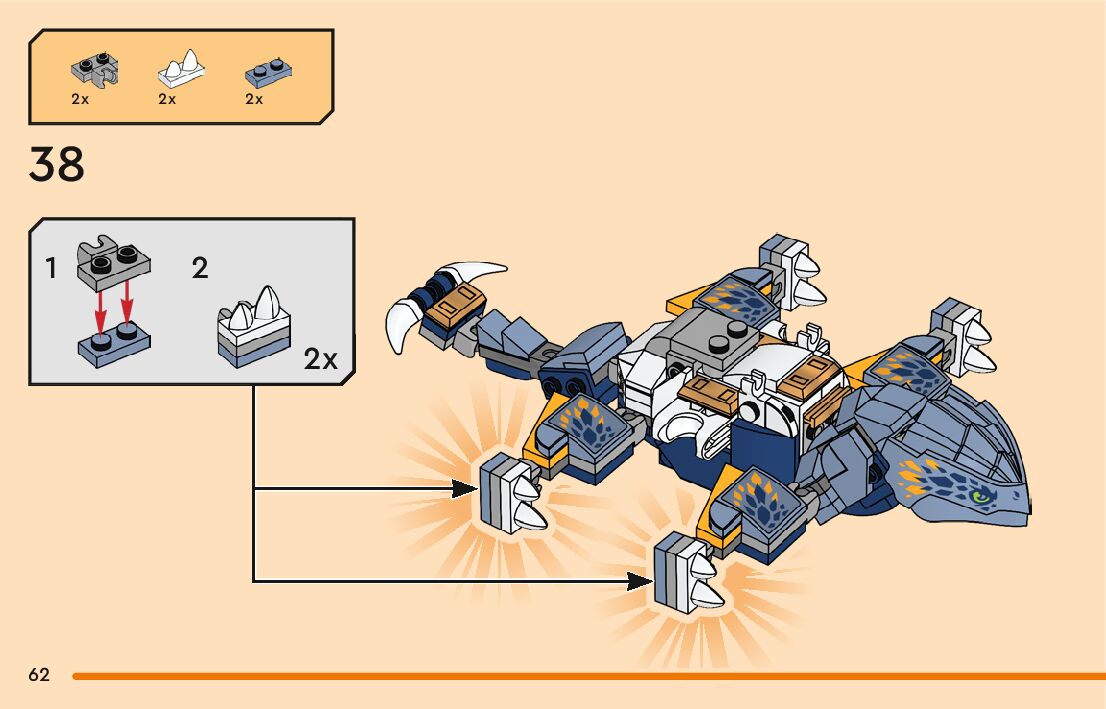 2x 2x 2x

38

1 2

2x

62