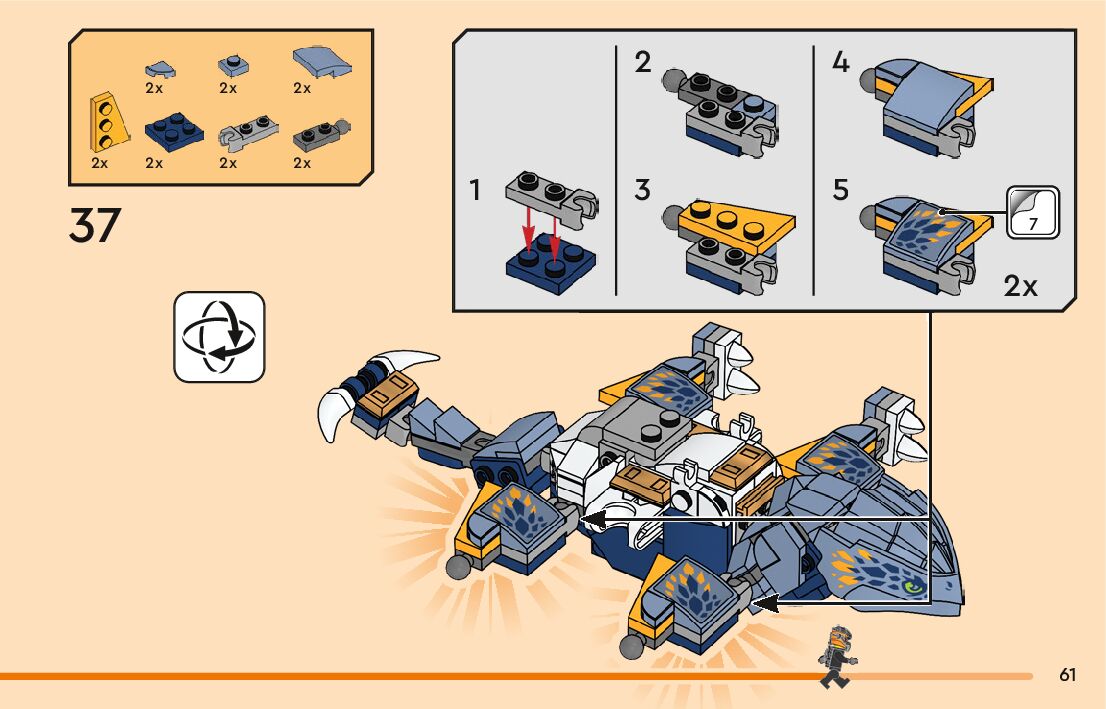 2x 2x 2x
2x 2x 2x 2x

37

1
2
3
4
5
7
2x

61