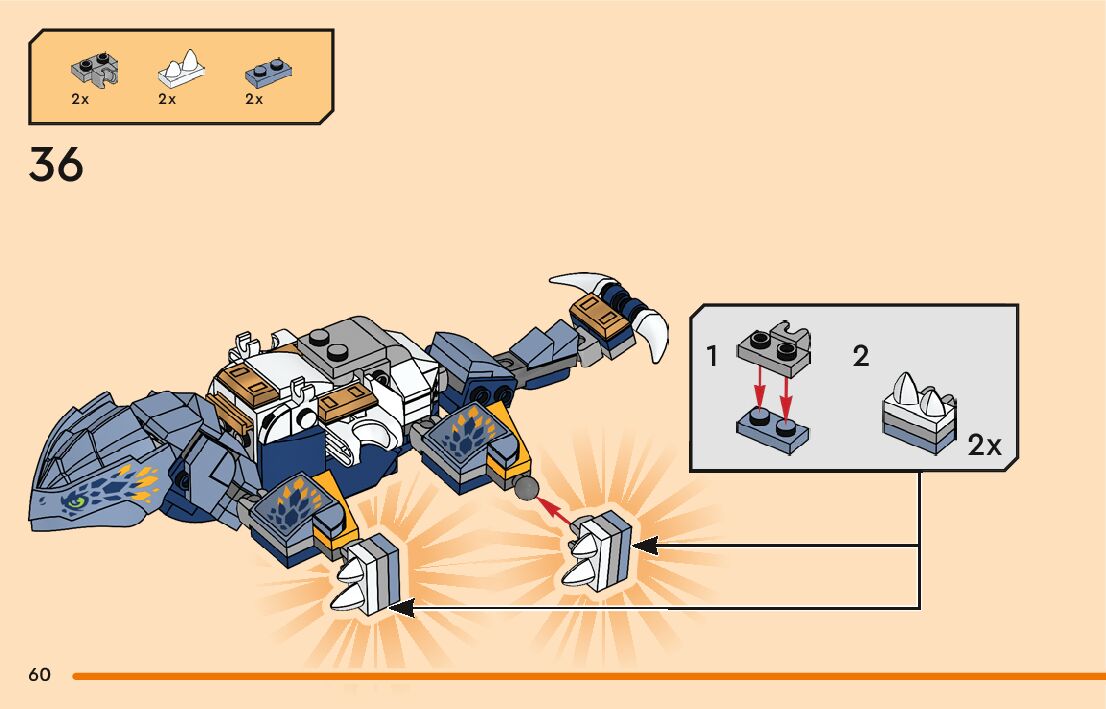 2x 2x 2x

36

1 2

2x

60