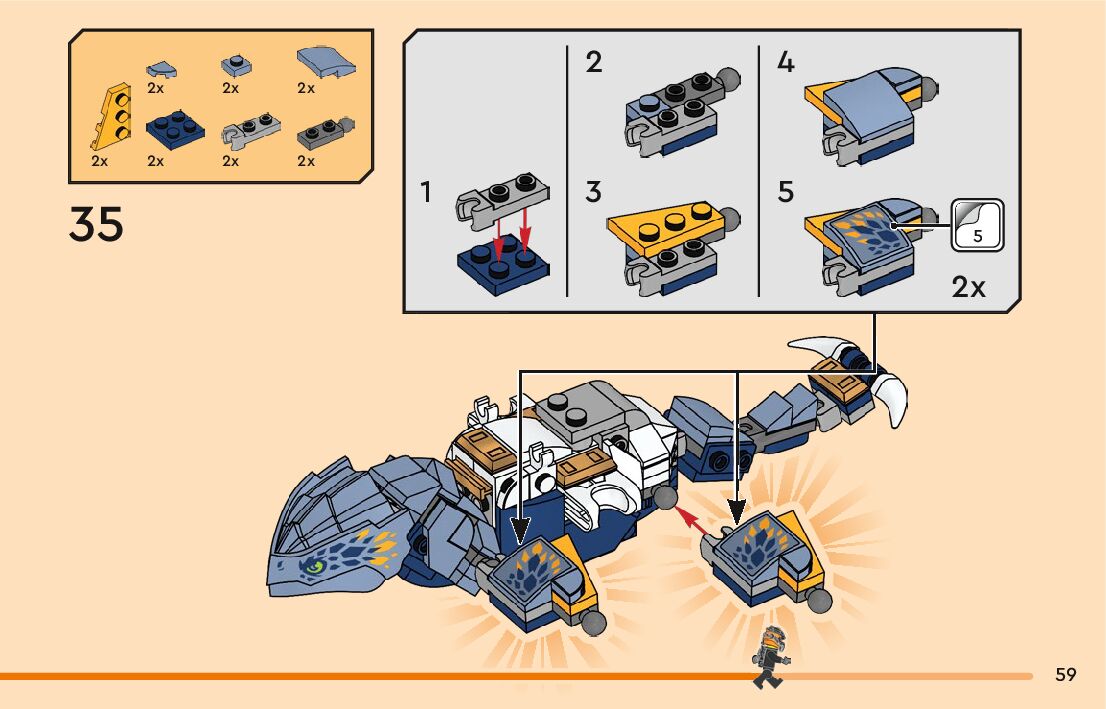 2x
2x
2x
2x
2x
2x
2x

35

1
2
3
4
5
5
2x

59