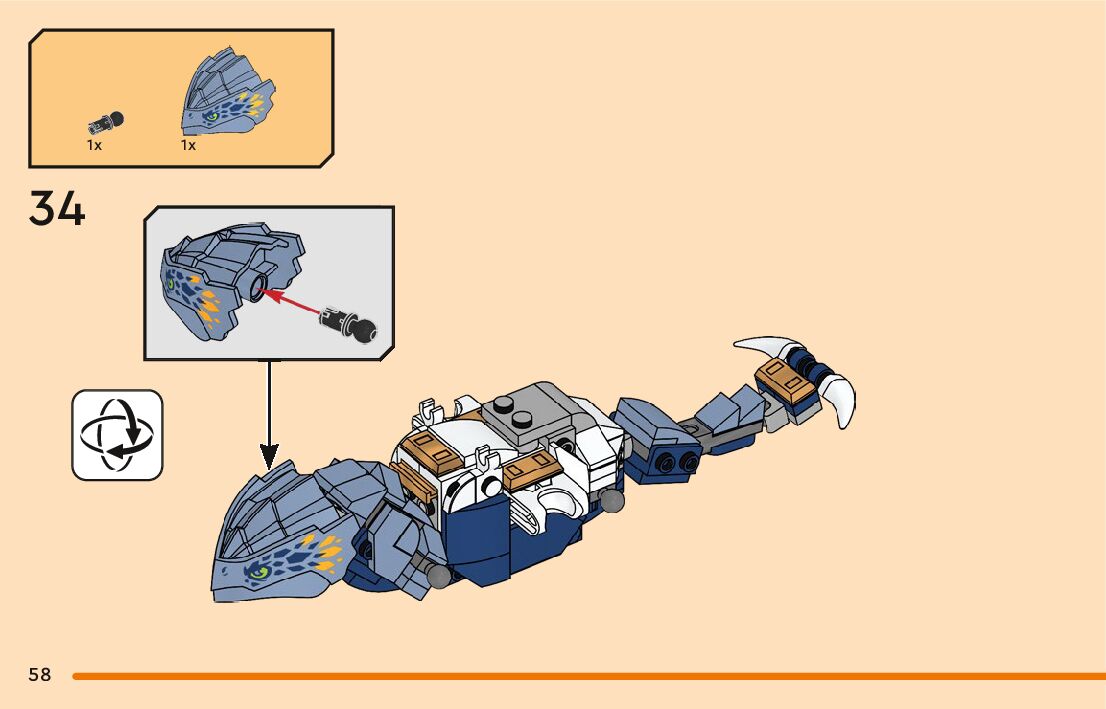 1x 1x

34

58