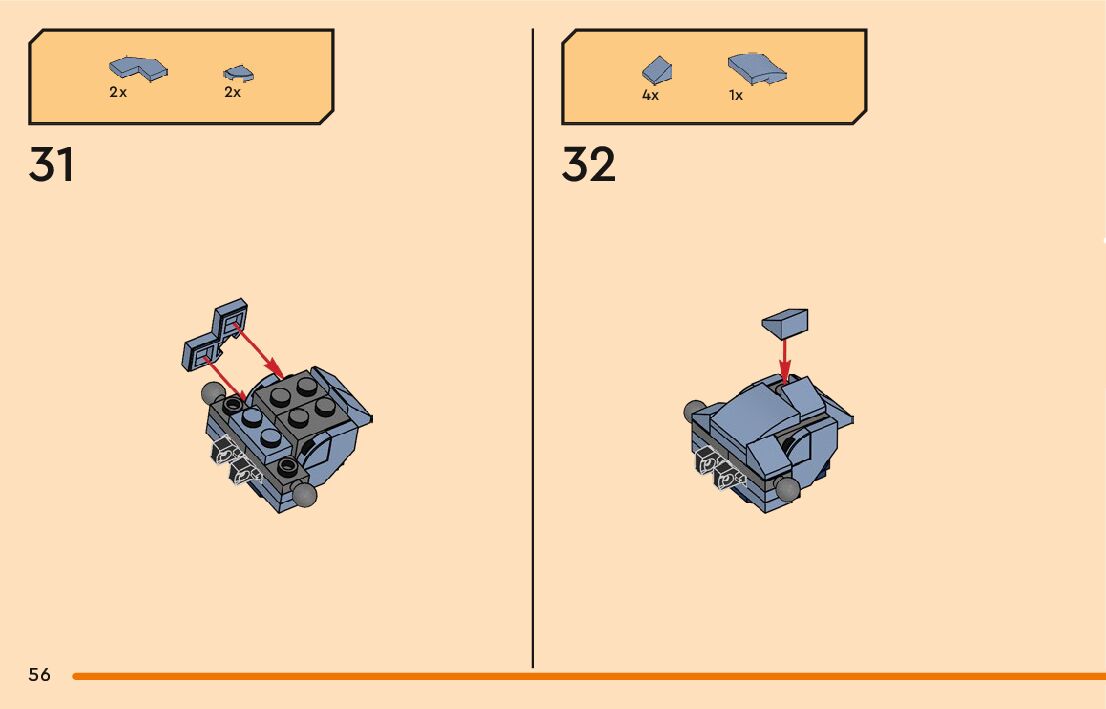 2x 2x

31

4x 1x

32

56