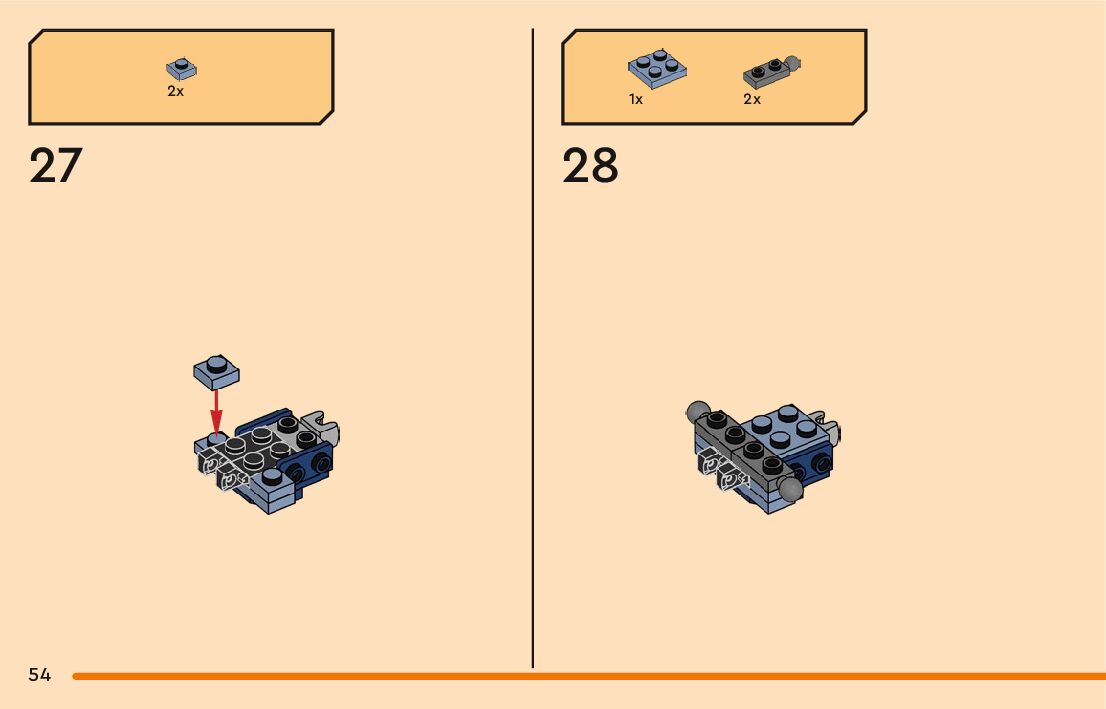 2x

27

1x 2x

28

54