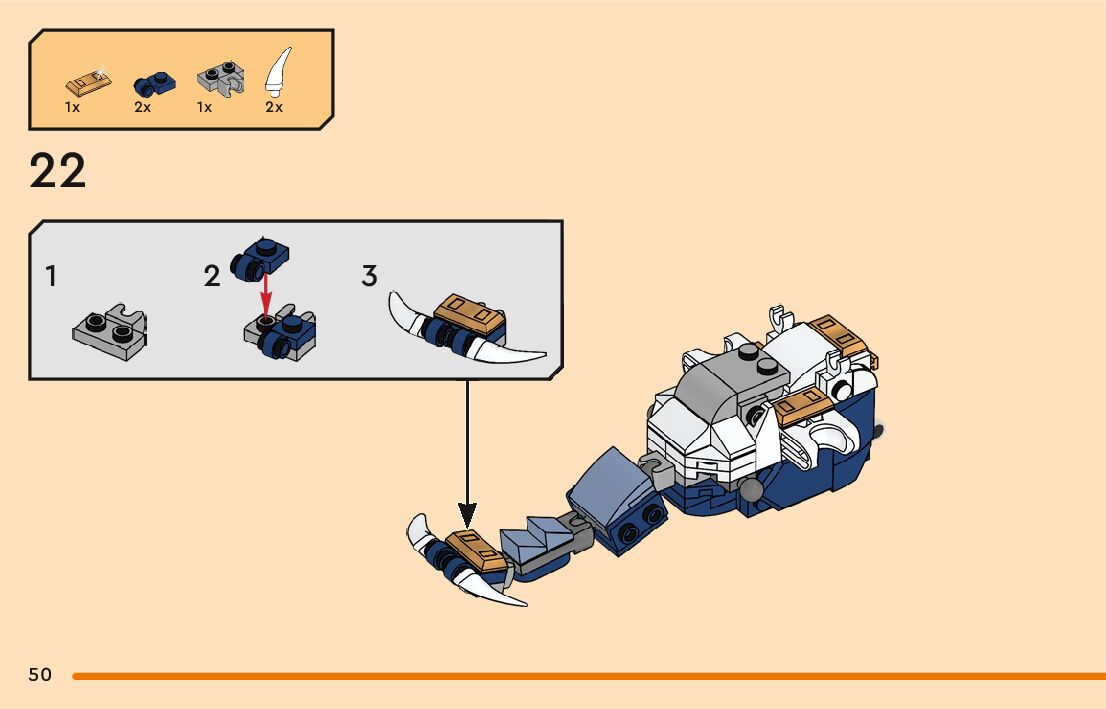 1x 2x 1x 2x

22

1

2

3

50