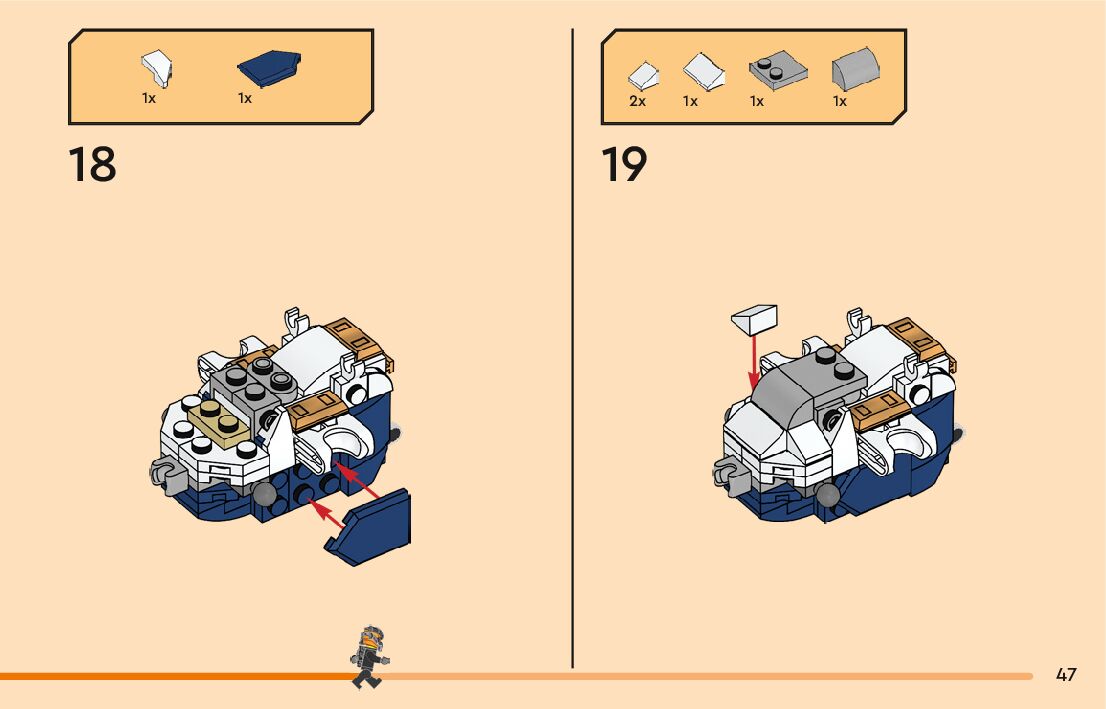 1x 1x

18

2x 1x 1x 1x

19

47