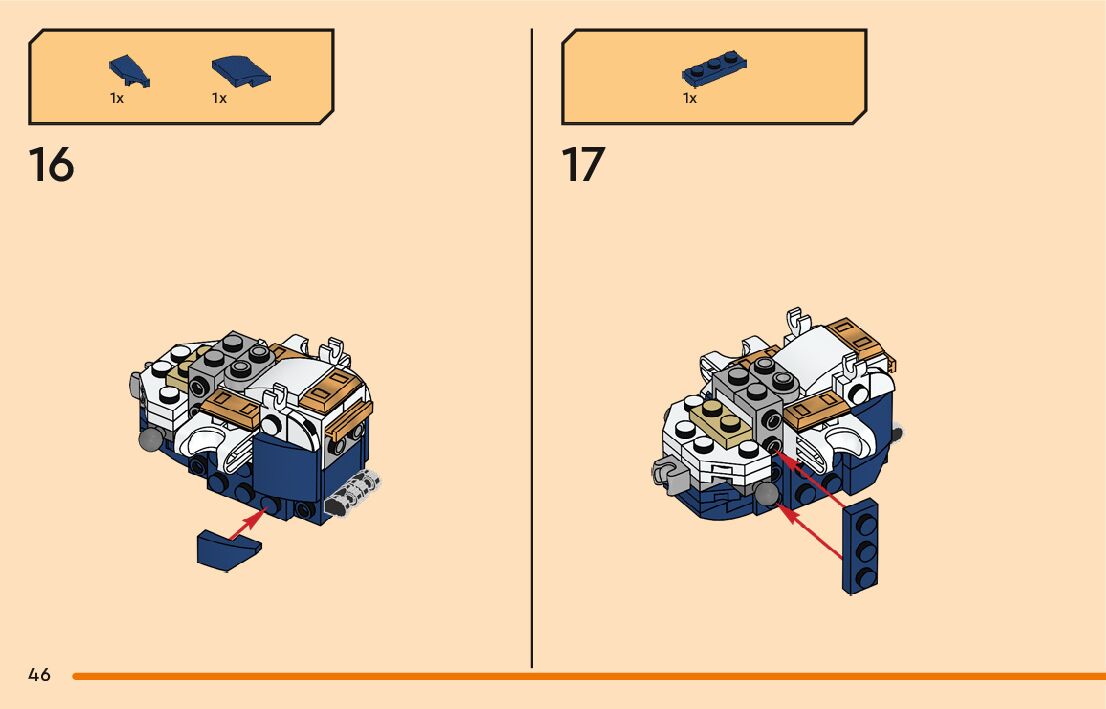 1x 1x

16

1x

17

46