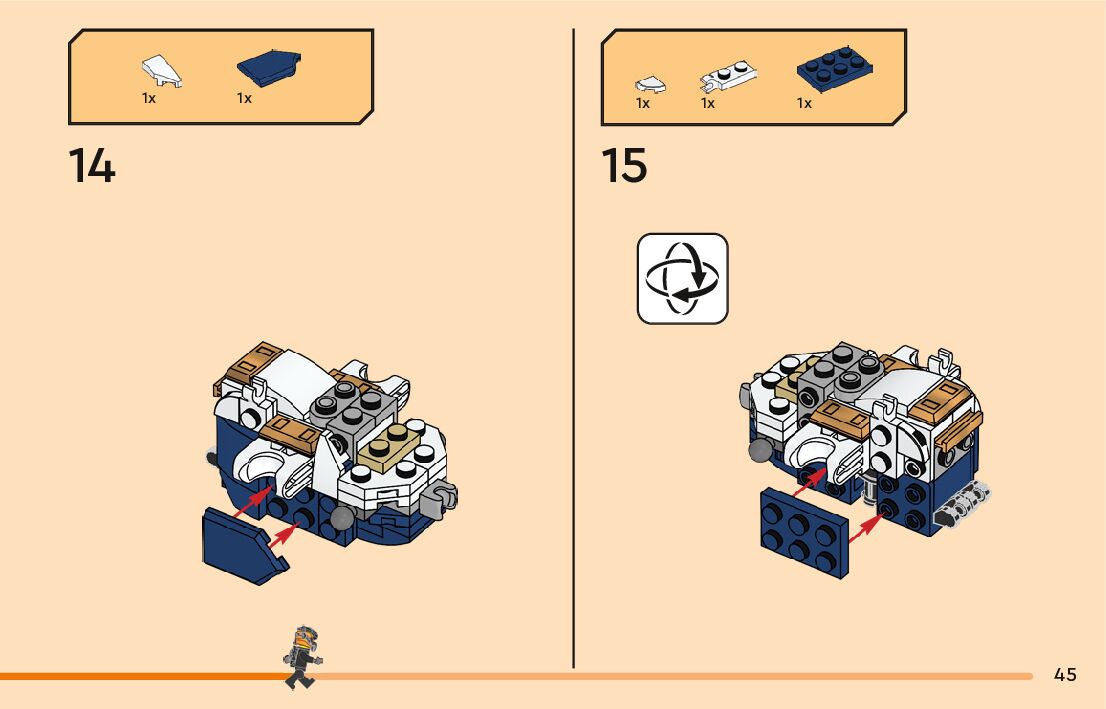 1x 1x

14

1x 1x 1x

15

45