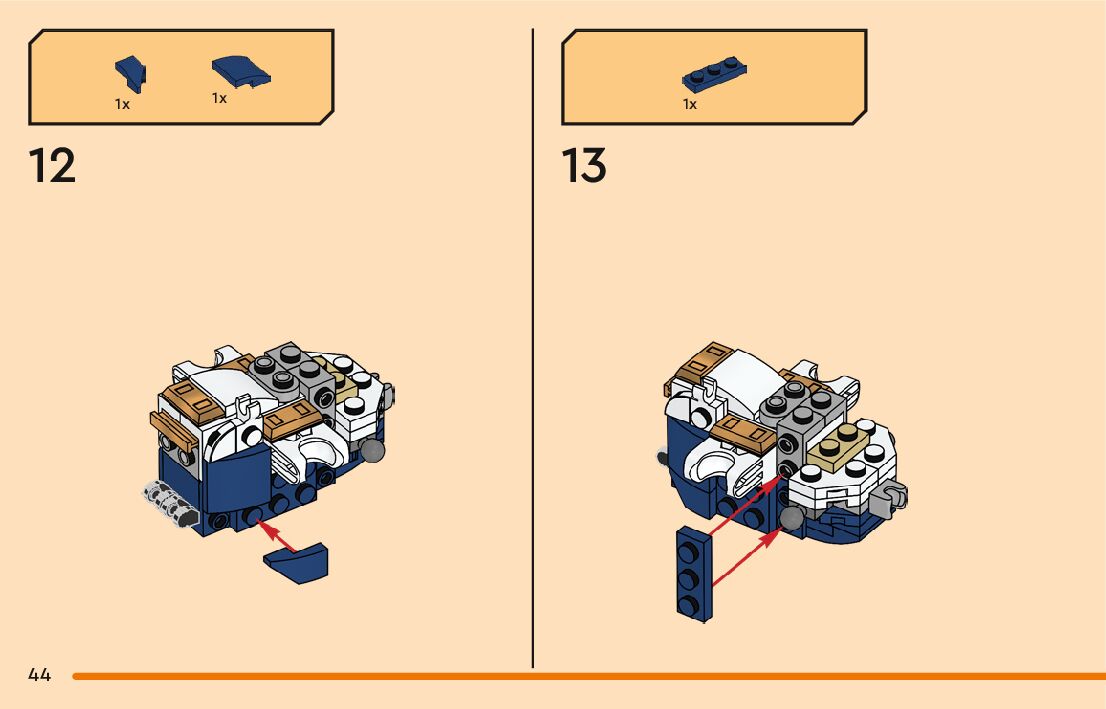 1x 1x

12

1x

13

44