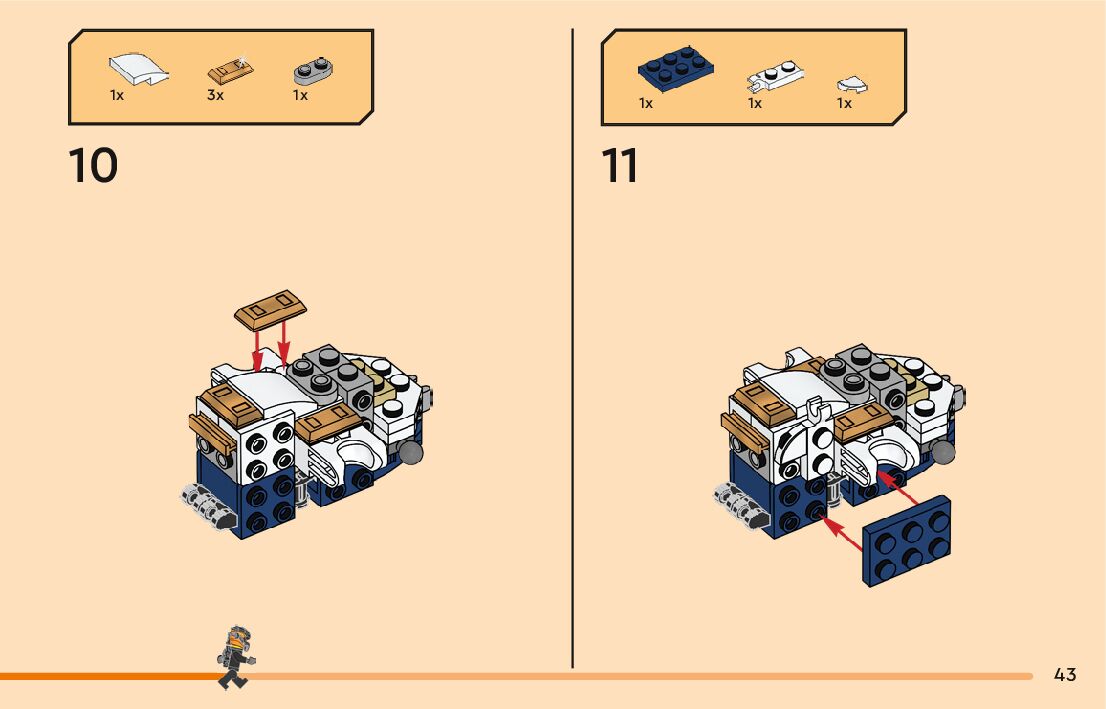 1x 3x 1x

10

1x 1x 1x

11

43