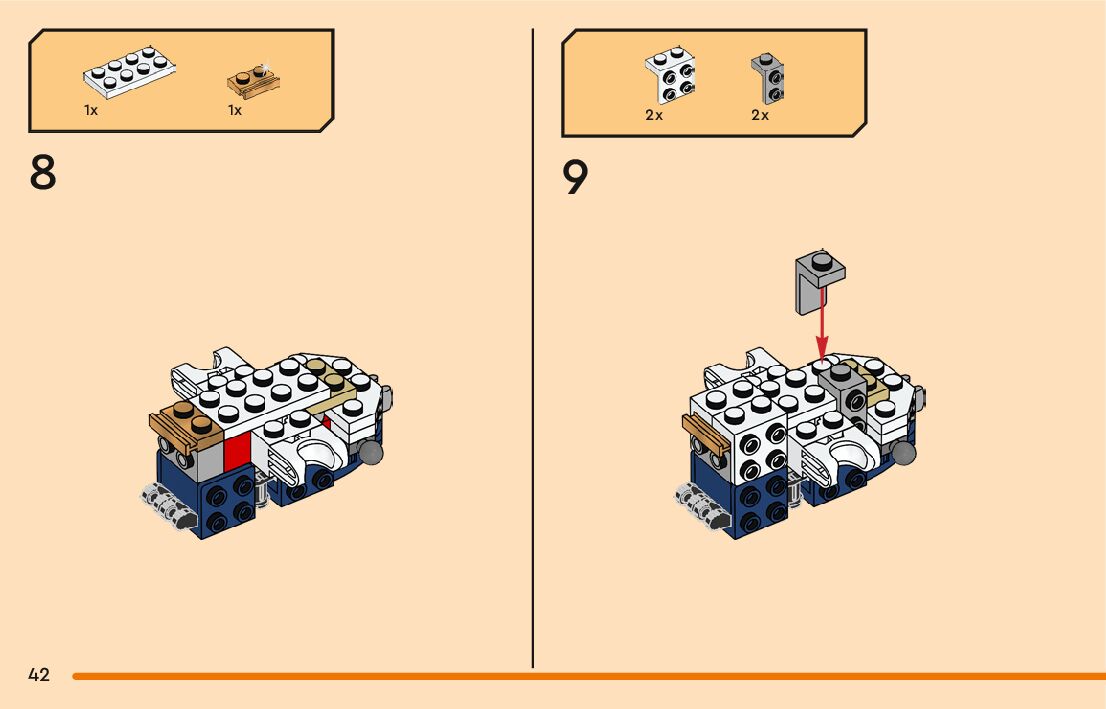 1x 1x

8

2x 2x

9

42