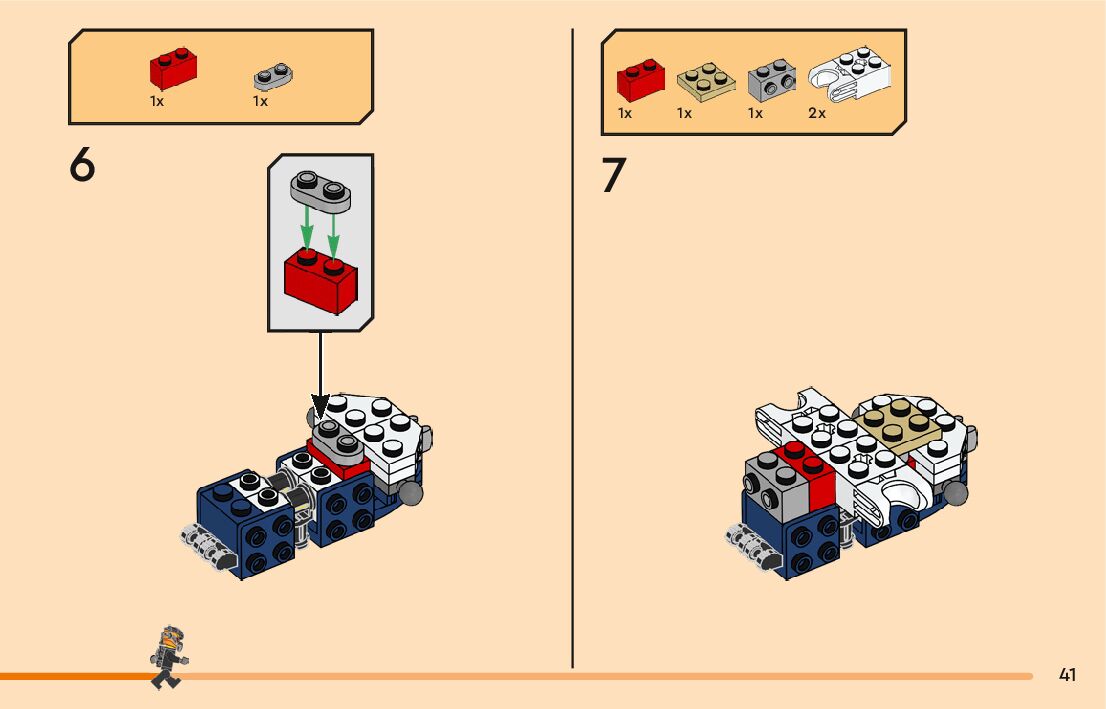 1x 1x

6

1x 1x 1x 2x

7

41