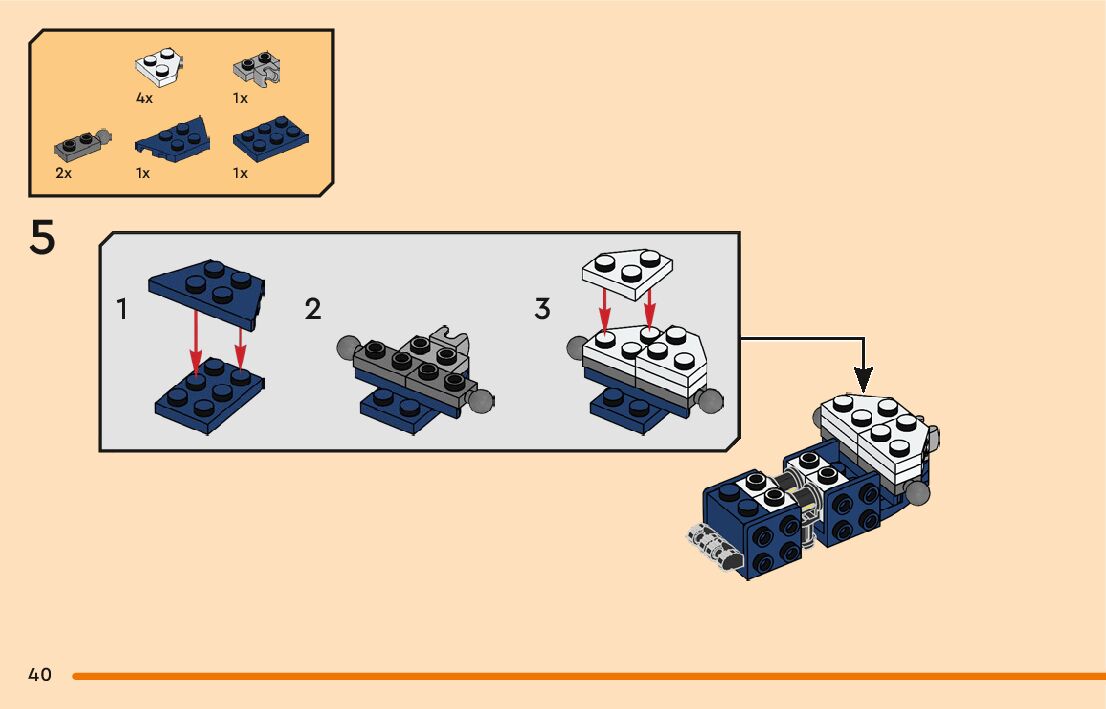 4x
1x
2x
1x
1x

5

1
2
3

40