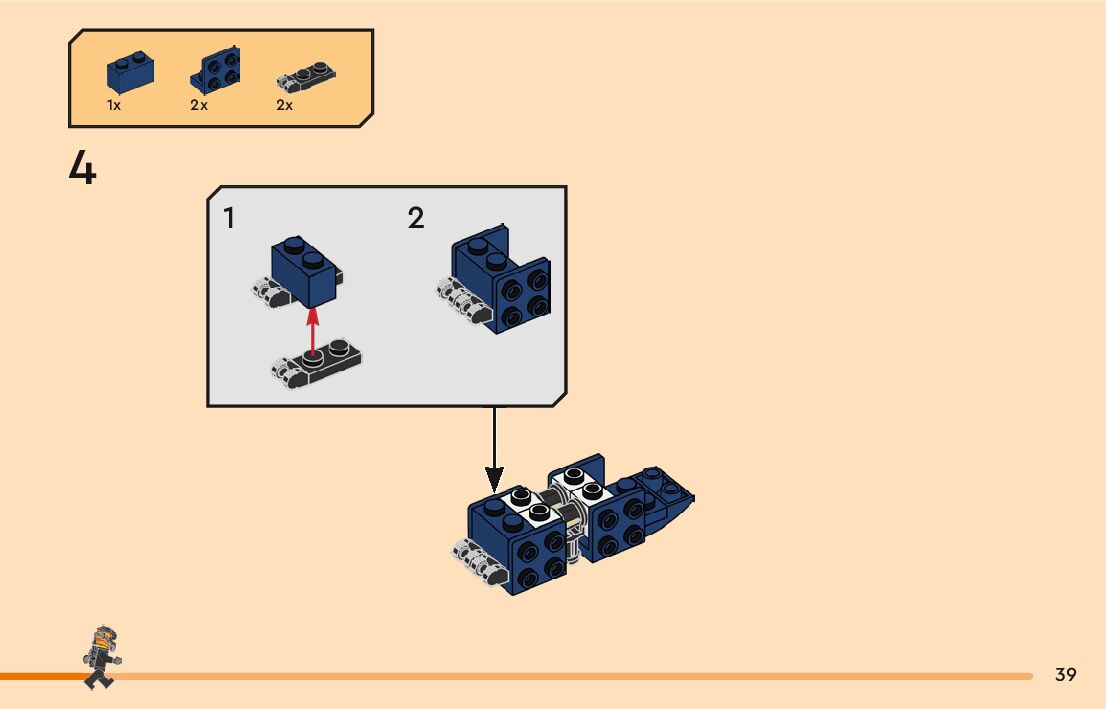 1x 2x 2x

4

1

2

39